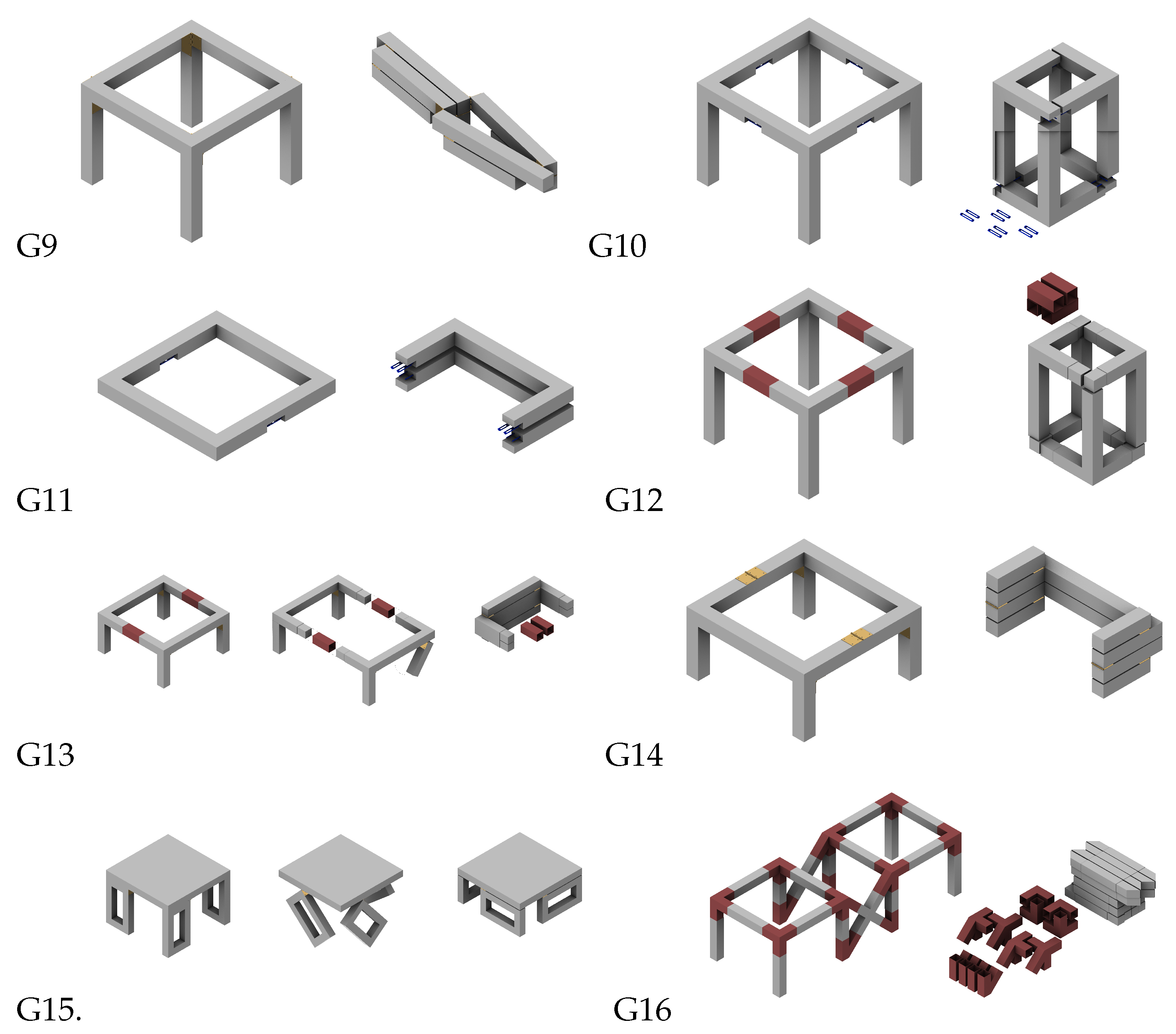 G9

G10

G11

G12

G13

G14

G15.

G16