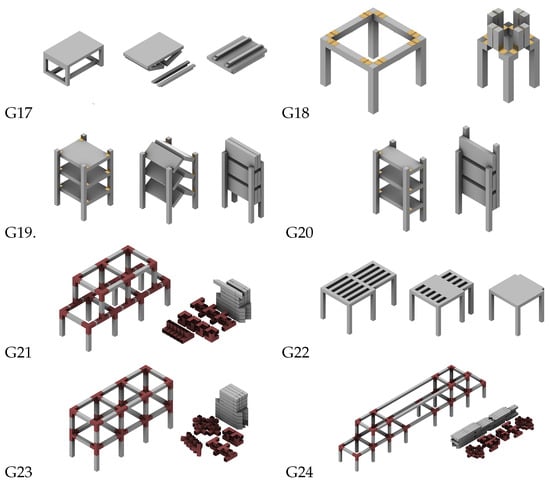 G17

G18

G19.

G20

G21

G22

G23

G24