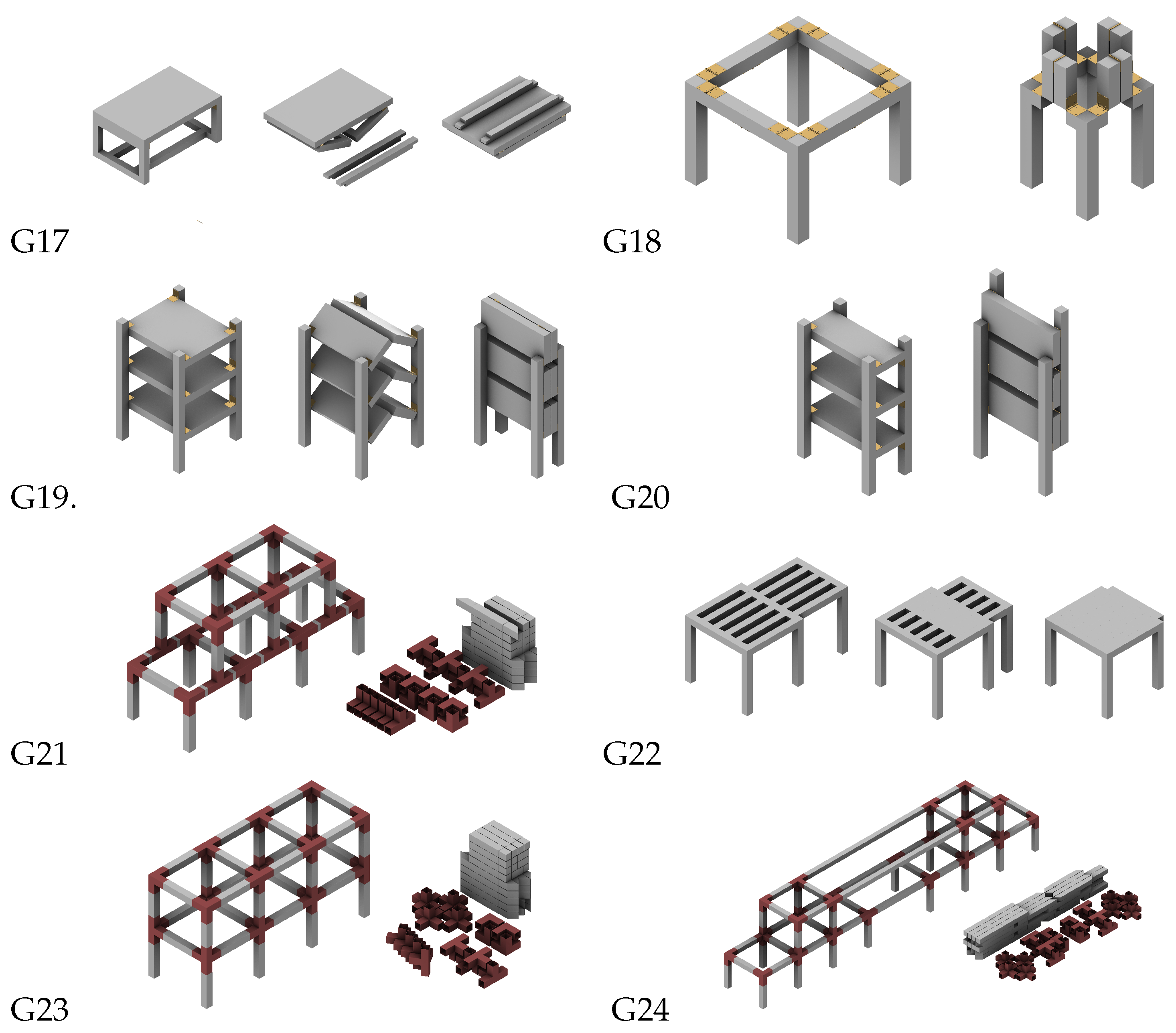 G17

G18

G19.

G20

G21

G22

G23

G24