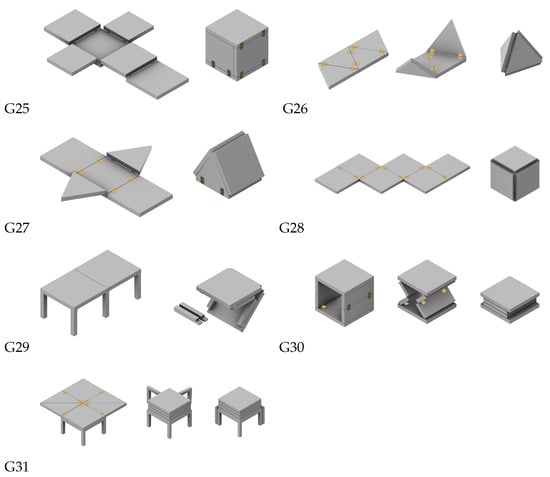 G25

G26

G27

G28

G29

G30

G31