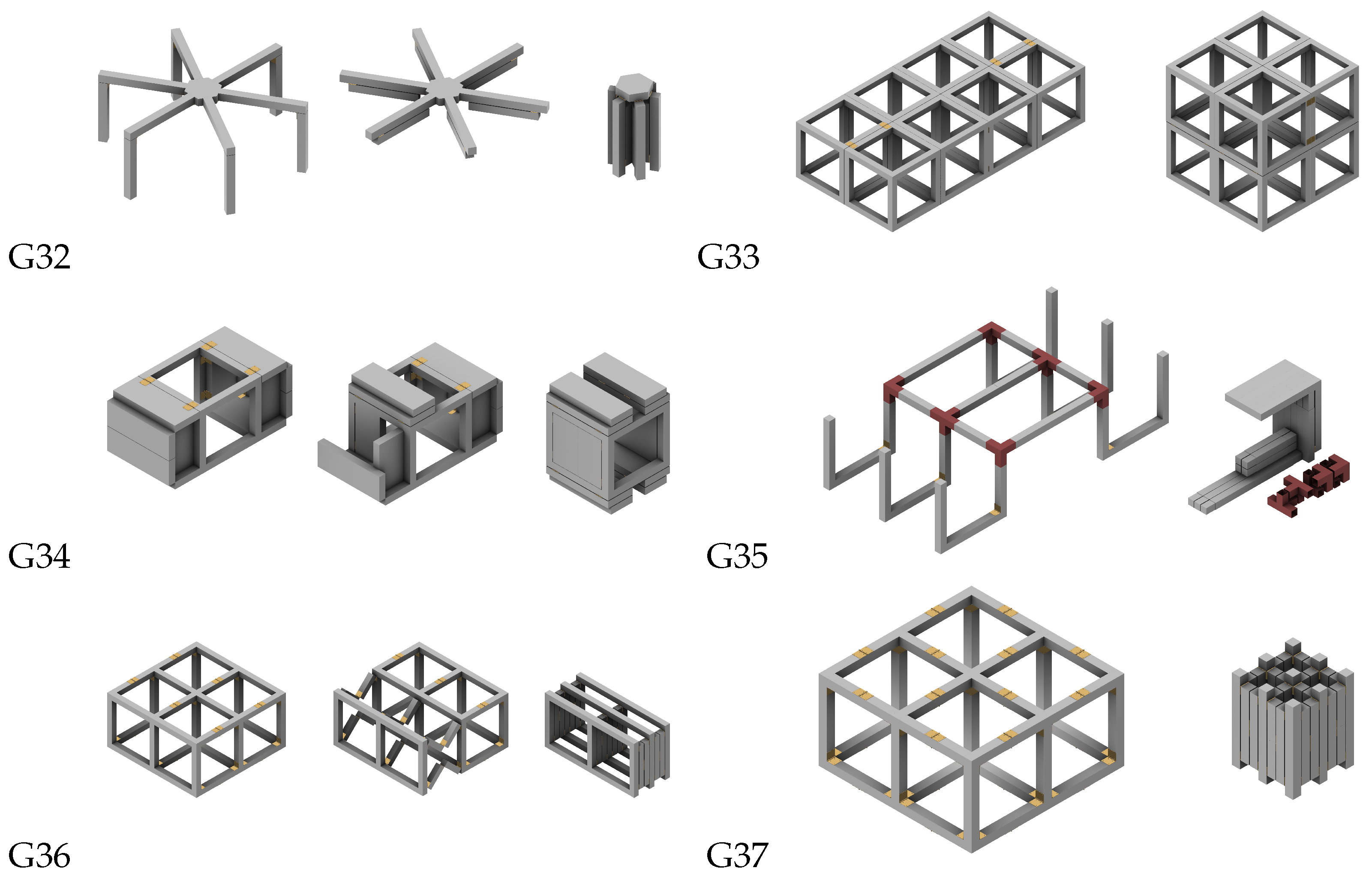 G32

G33

G34

G35

G36

G37