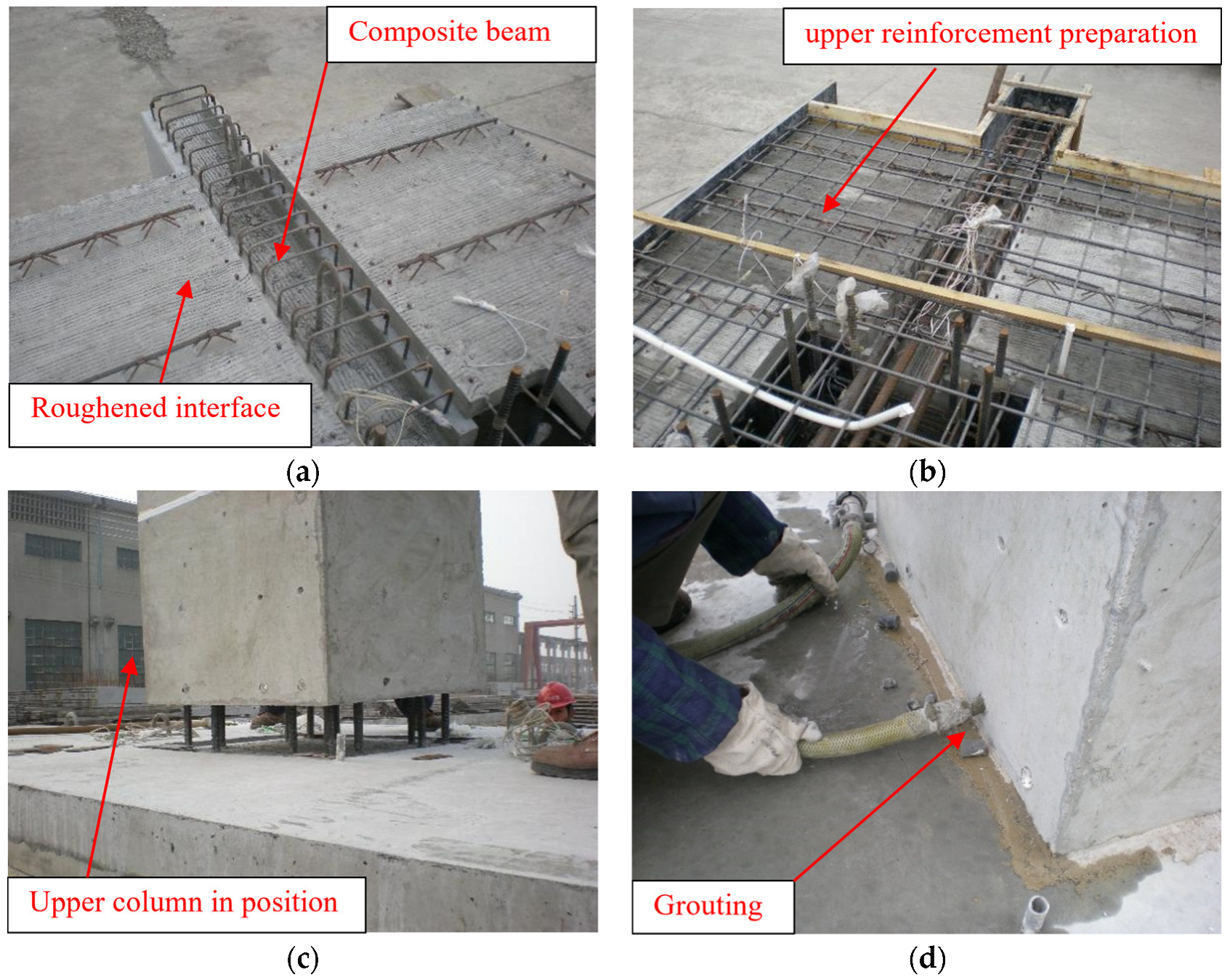 Composite beam

Roughened interface

(a)

upper reinforcement preparation

(b)

Upper column in position

(c)

Grouting

(d)