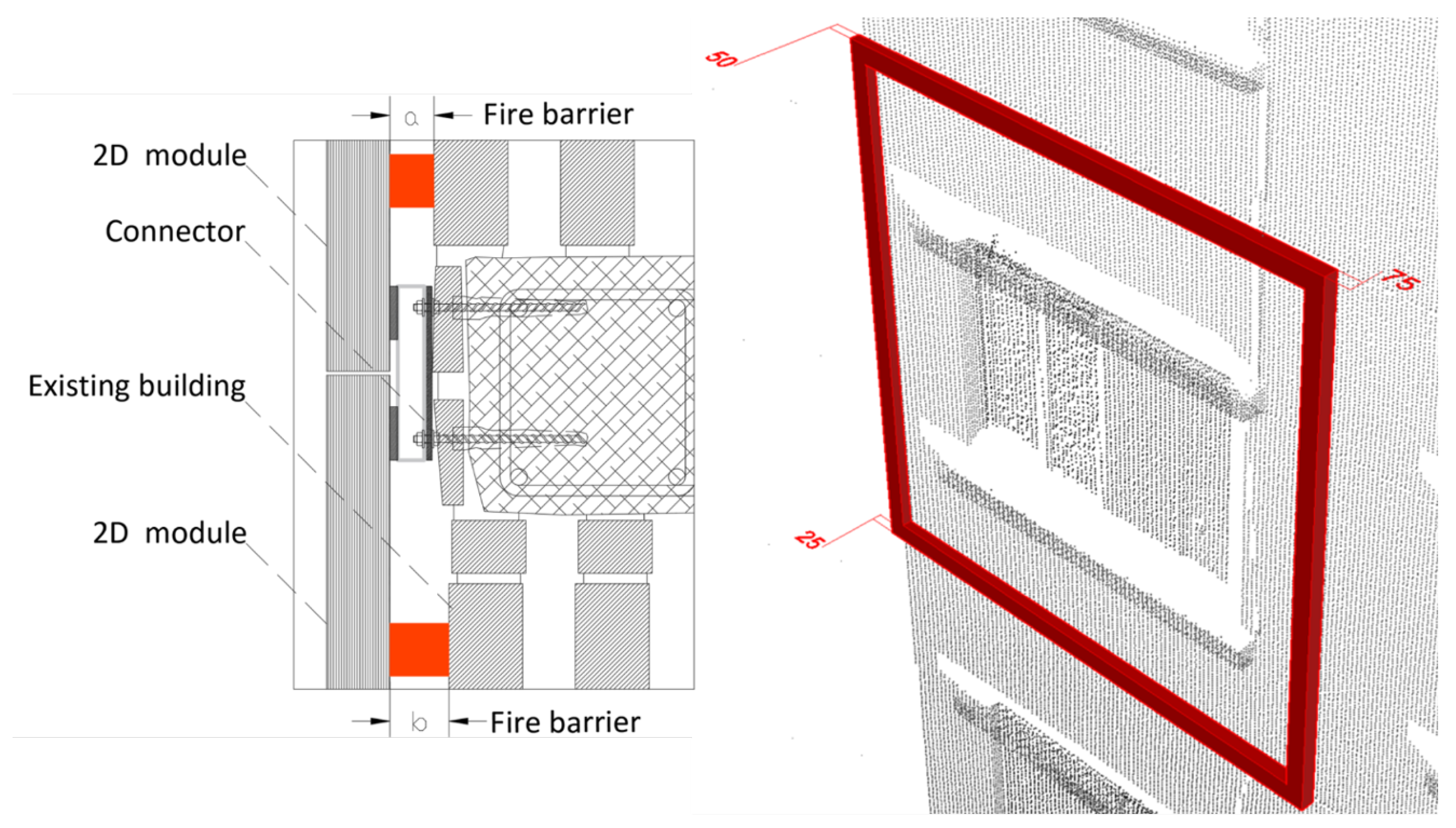 a Fire barrier

2D module

Connector

Existing building

2D module

b Fire barrier

50

75

25