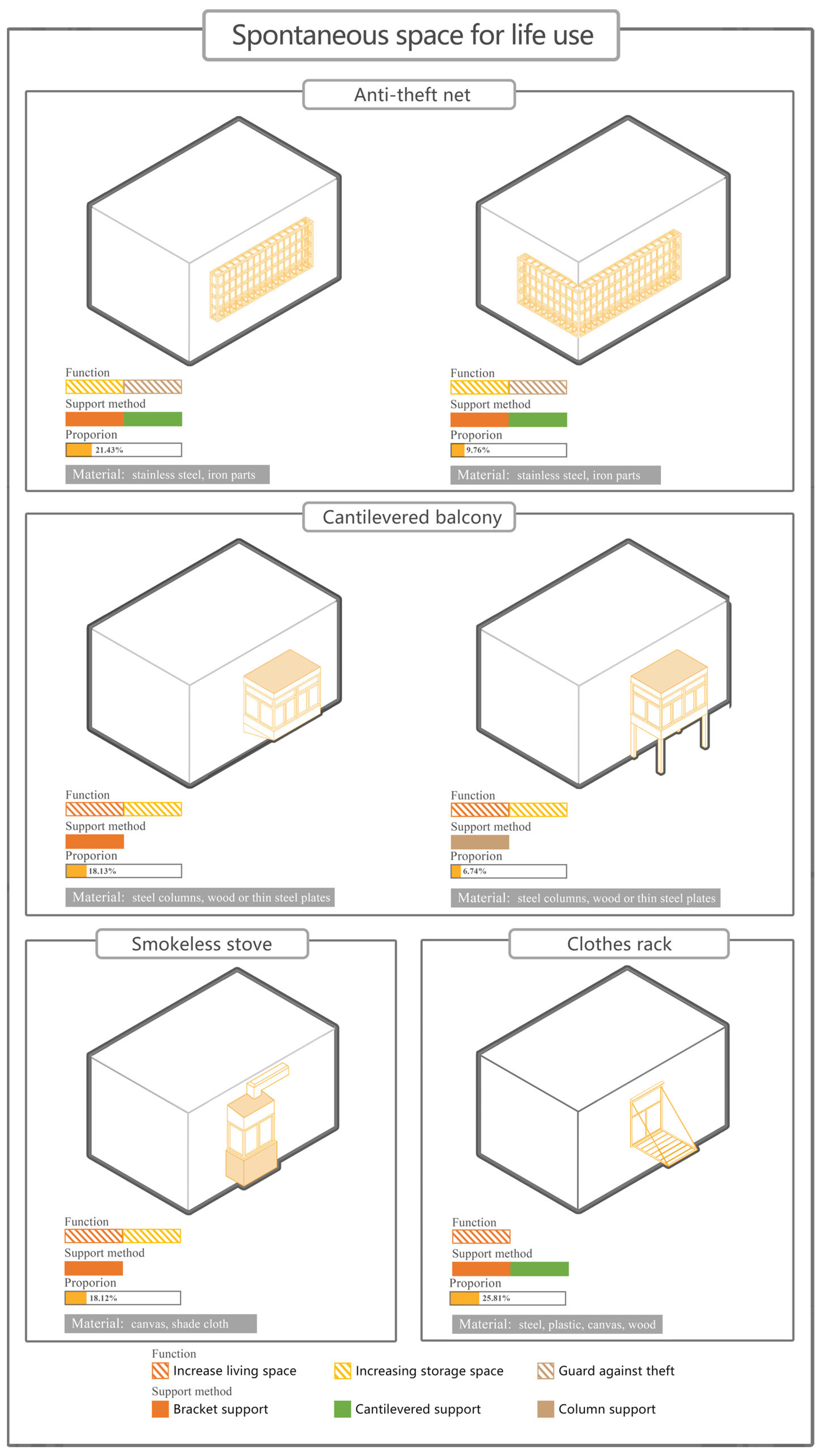 Spontaneous space for life use

Anti-theft net

Function
Support method
Proporion
21.43%
Material: stainless steel, iron parts

Function
Support method
Proporion
9.76%
Material: stainless steel, iron parts

Cantilevered balcony

Function
Support method
Proporion
18.13%
Material: steel columns, wood or thin steel plates

Function
Support method
Proporion
6.74%
Material: steel columns, wood or thin steel plates

Smokeless stove

Function
Support method
Proporion
18.12%
Material: canvas, shade cloth

Clothes rack

Function
Support method
Proporion
25.81%
Material: steel, plastic, canvas, wood

Function
Increase living space
Increasing storage space
Guard against theft
Support method
Bracket support
Cantilevered support
Column support