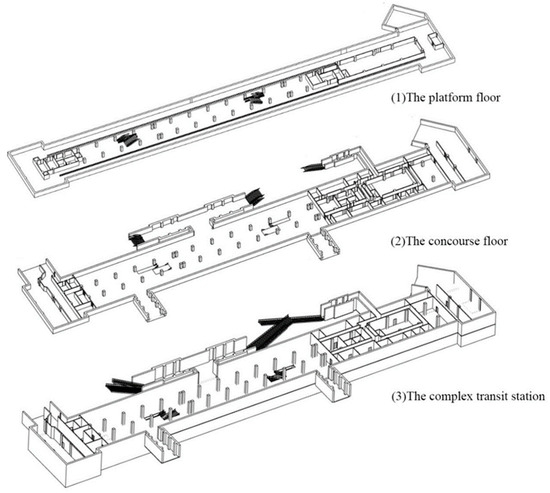 (1)The platform floor

(2)The concourse floor

(3)The complex transit station