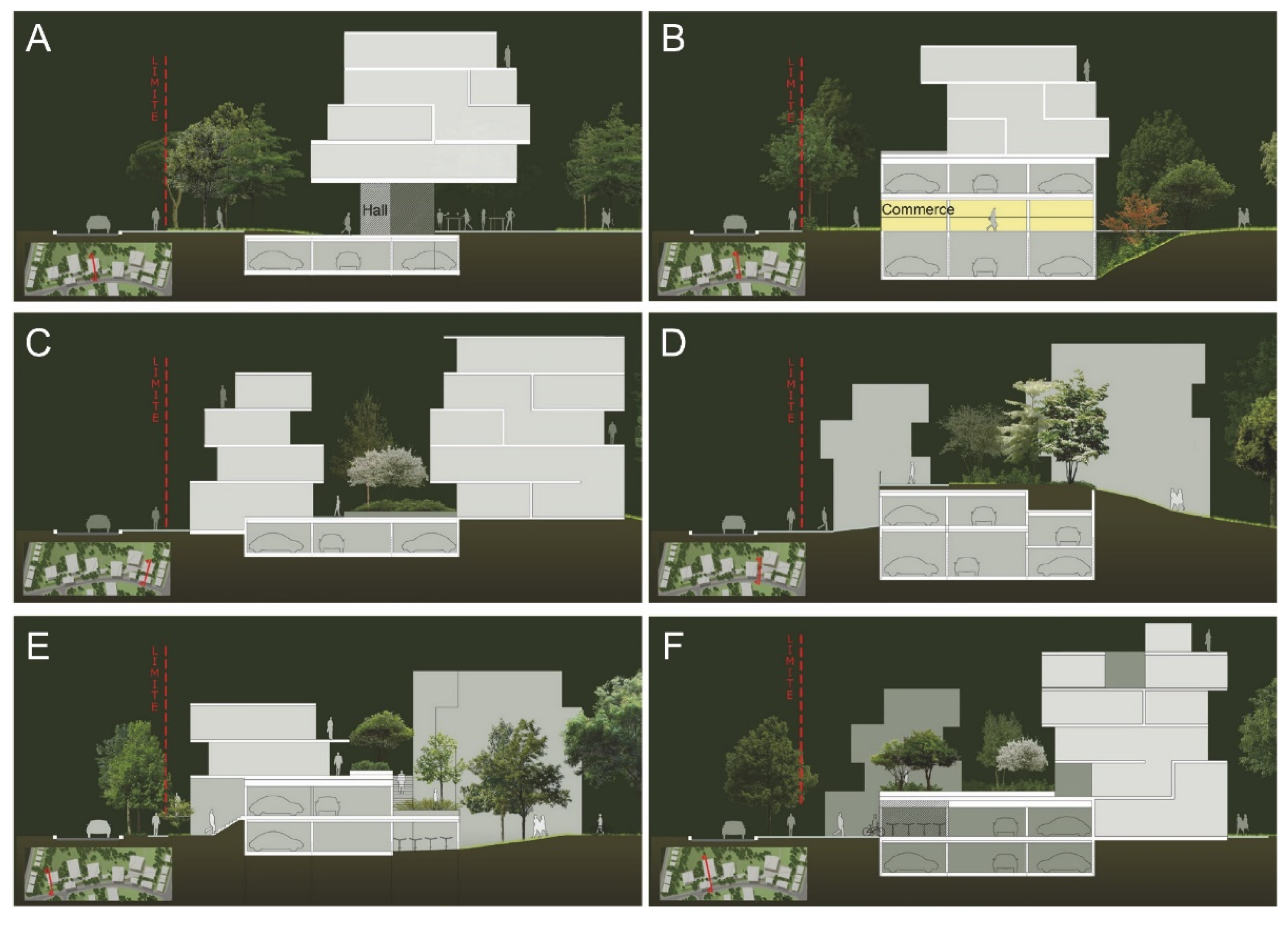 A

LIMITE

Hall

B

LIMITE

Commerce

C

LIMITE

D

LIMITE

E

LIMITE

F

LIMITE