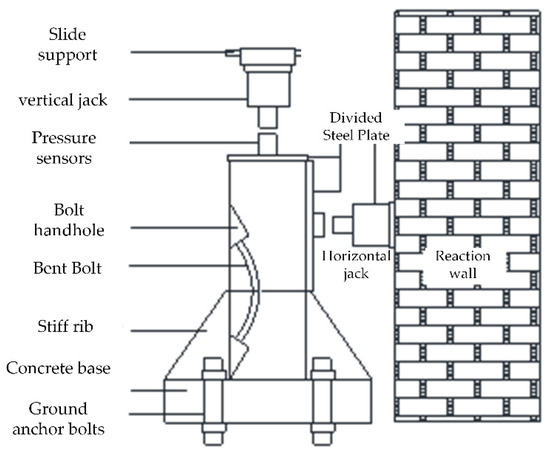 Slide support

vertical jack

Pressure sensors

Bolt handhole

Bent Bolt

Stiff rib

Concrete base

Ground anchor bolts

Divided Steel Plate

Horizontal jack

Reaction wall