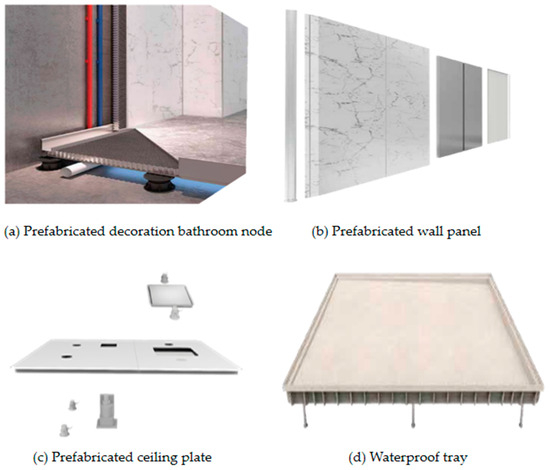 (a) Prefabricated decoration bathroom node

(b) Prefabricated wall panel

(c) Prefabricated ceiling plate

(d) Waterproof tray