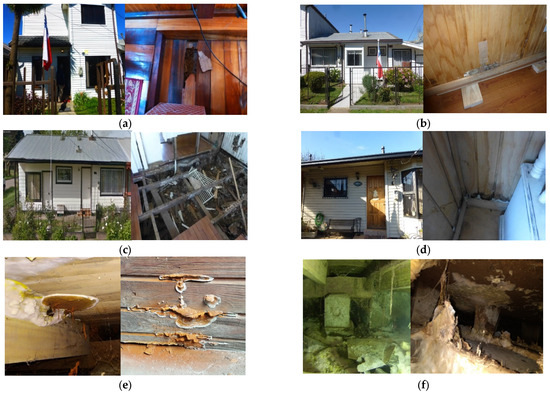 (a)

(b)

(c)

(d)

(e)

(f)