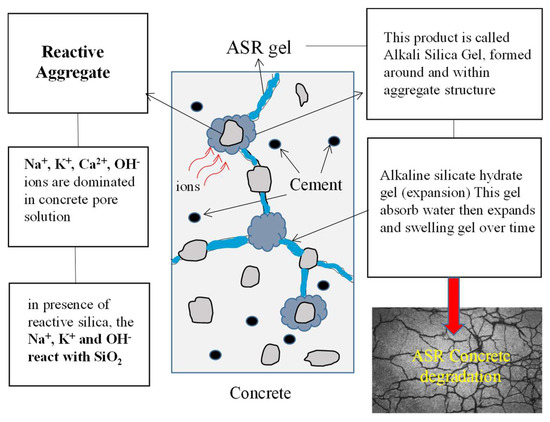 Reactive Aggregate

$Na^+$, $K^+$, $Ca^{2+}$, $OH^-$ ions are dominated in concrete pore solution

in presence of reactive silica, the $Na^+$, $K^+$ and $OH^-$ react with $SiO_2$

ASR gel

ions

Cement

Concrete

This product is called Alkali Silica Gel, formed around and within aggregate structure

Alkaline silicate hydrate gel (expansion) This gel absorb water then expands and swelling gel over time

ASR Concrete degradation