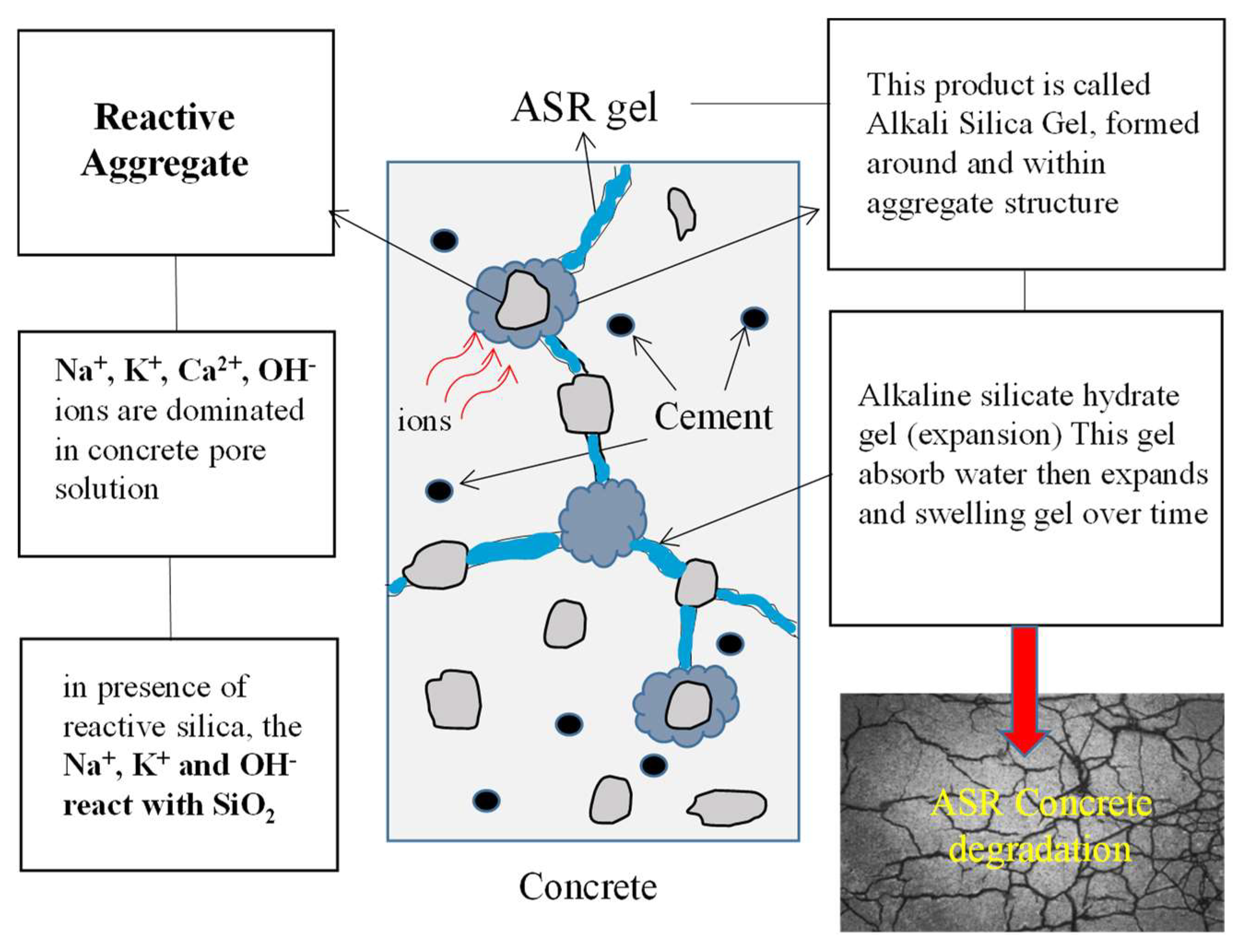 Reactive Aggregate

$Na^+$, $K^+$, $Ca^{2+}$, $OH^-$ ions are dominated in concrete pore solution

in presence of reactive silica, the $Na^+$, $K^+$ and $OH^-$ react with $SiO_2$

ASR gel

ions

Cement

Concrete

This product is called Alkali Silica Gel, formed around and within aggregate structure

Alkaline silicate hydrate gel (expansion) This gel absorb water then expands and swelling gel over time

ASR Concrete degradation