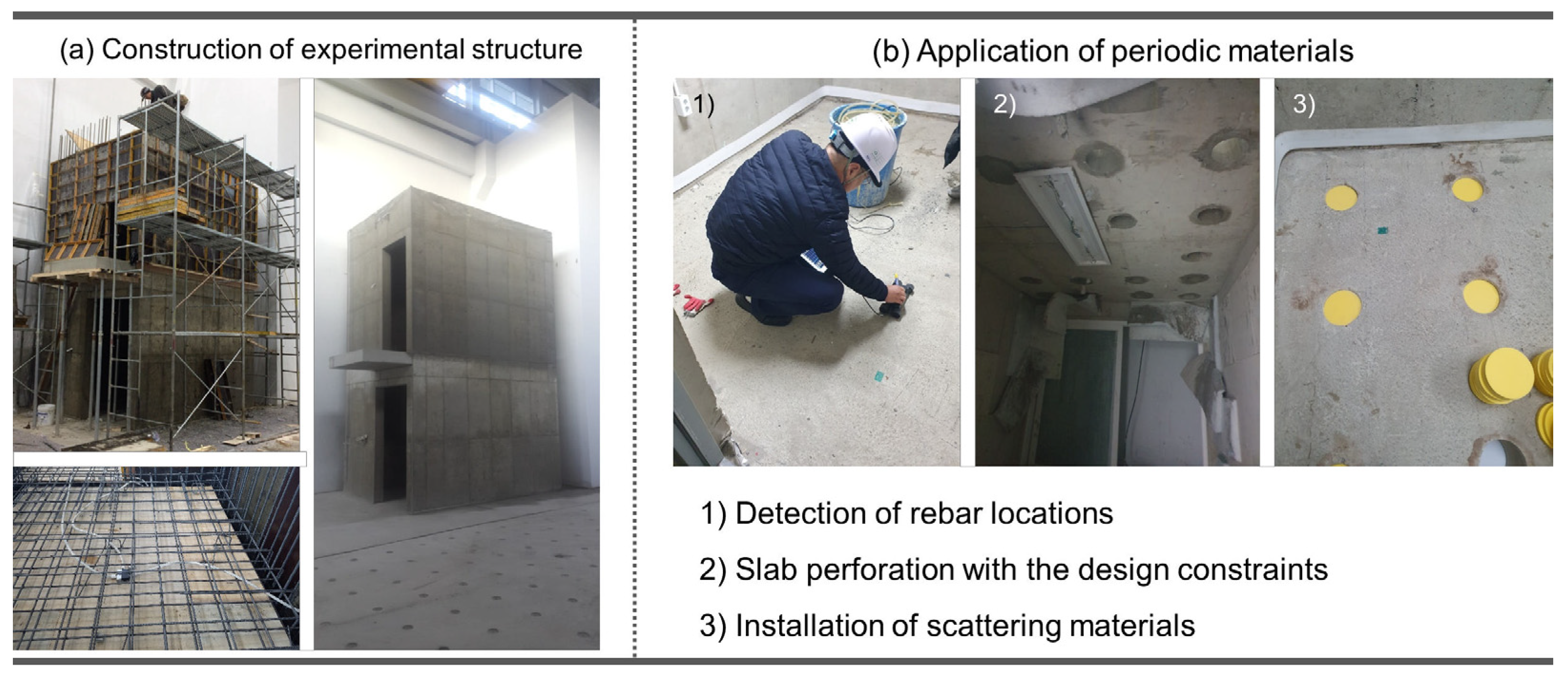 (a) Construction of experimental structure

(b) Application of periodic materials

1)

2)

3)

1) Detection of rebar locations

2) Slab perforation with the design constraints

3) Installation of scattering materials