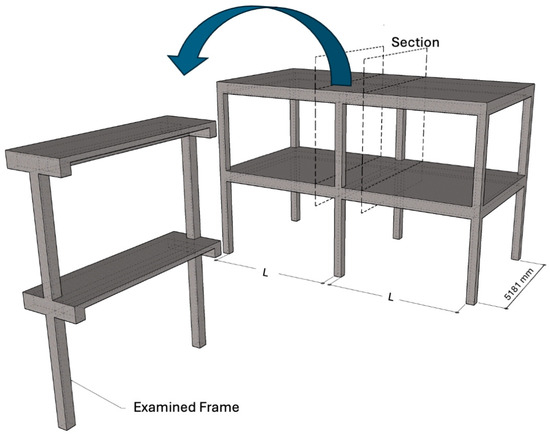 Section

L

L

5181 mm

Examined Frame