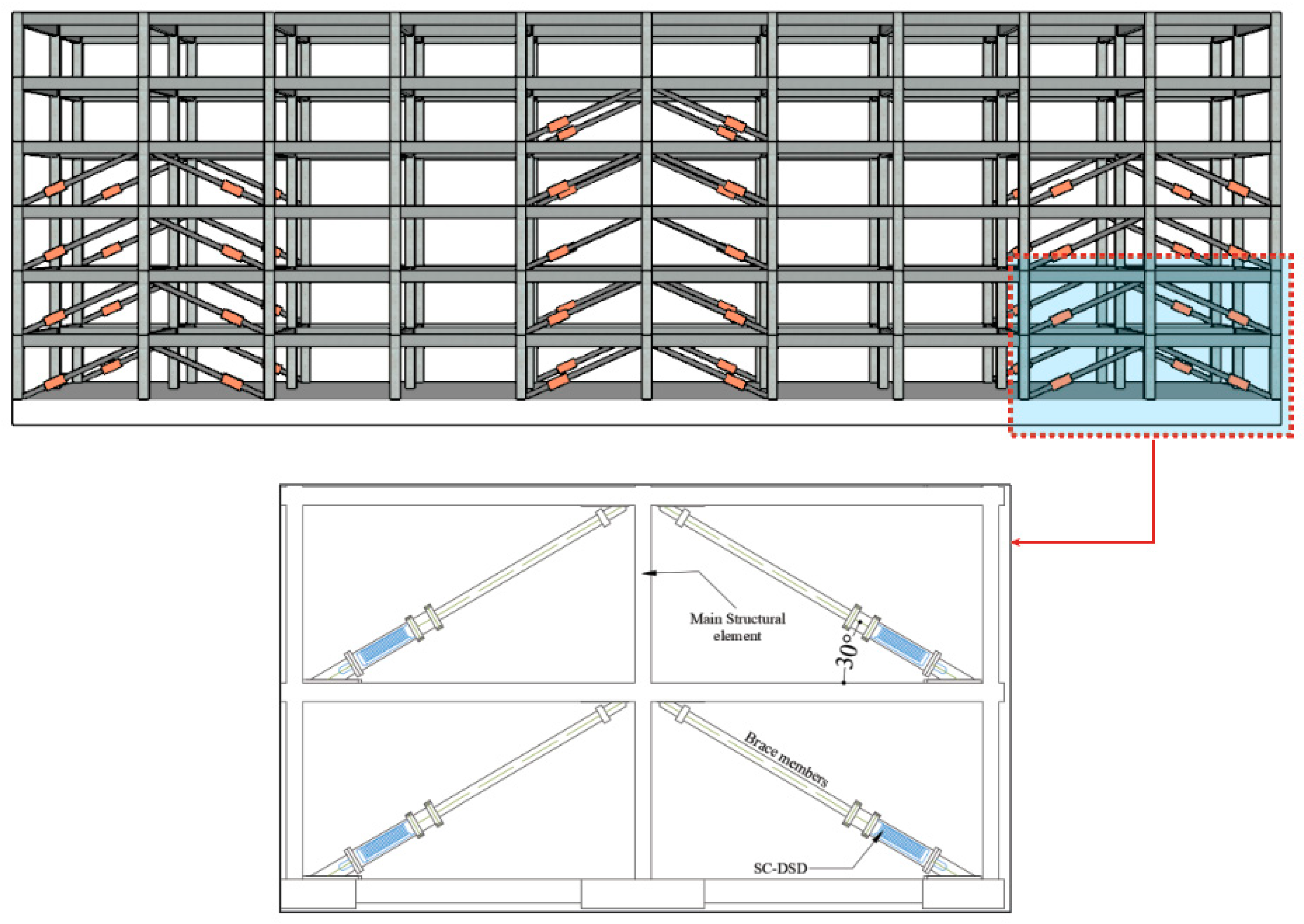 Main Structural element

30°

Brace members

SC-DSD