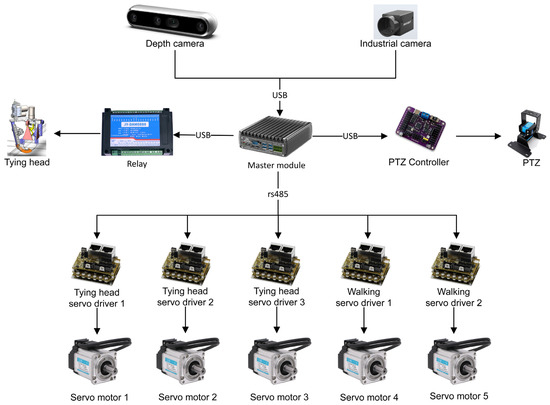 Depth camera

Industrial camera

USB

Tying head

Relay

USB

Master module

USB

PTZ Controller

PTZ

rs485

Tying head servo driver 1

Tying head servo driver 2

Tying head servo driver 3

Walking servo driver 1

Walking servo driver 2

Servo motor 1

Servo motor 2

Servo motor 3

Servo motor 4

Servo motor 5