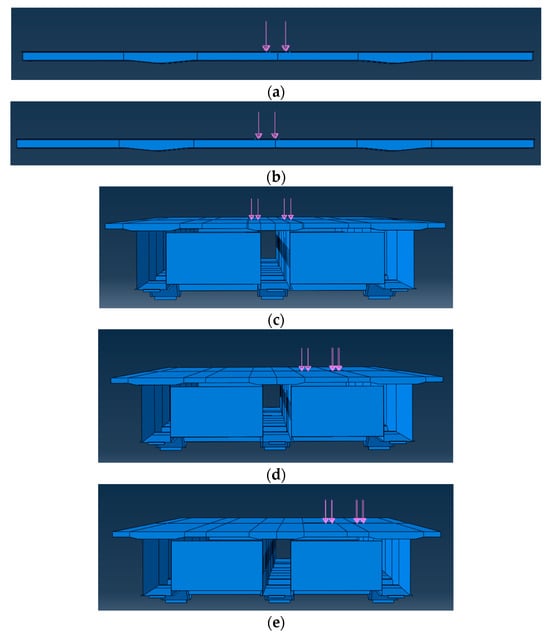 (a)

(b)

(c)

(d)

(e)