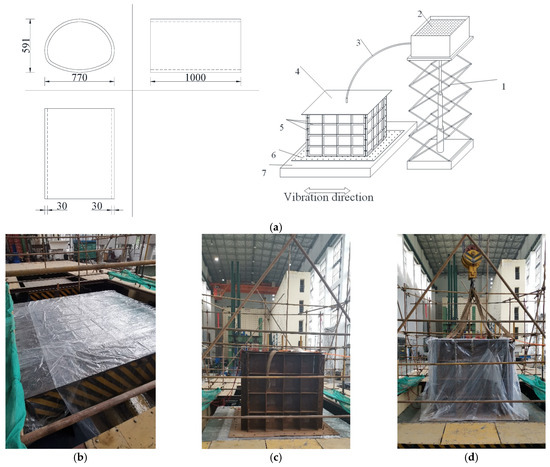 591
770
1000
30
30
2
3
1
4
5
6
7
Vibration direction
(a)
(b)
(c)
(d)