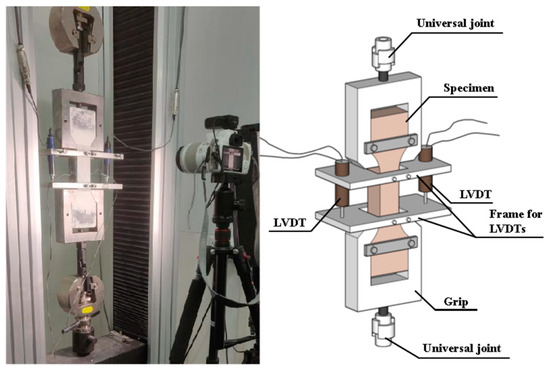 Universal joint

Specimen

LVDT

LVDT

Frame for LVDTs

Grip

Universal joint