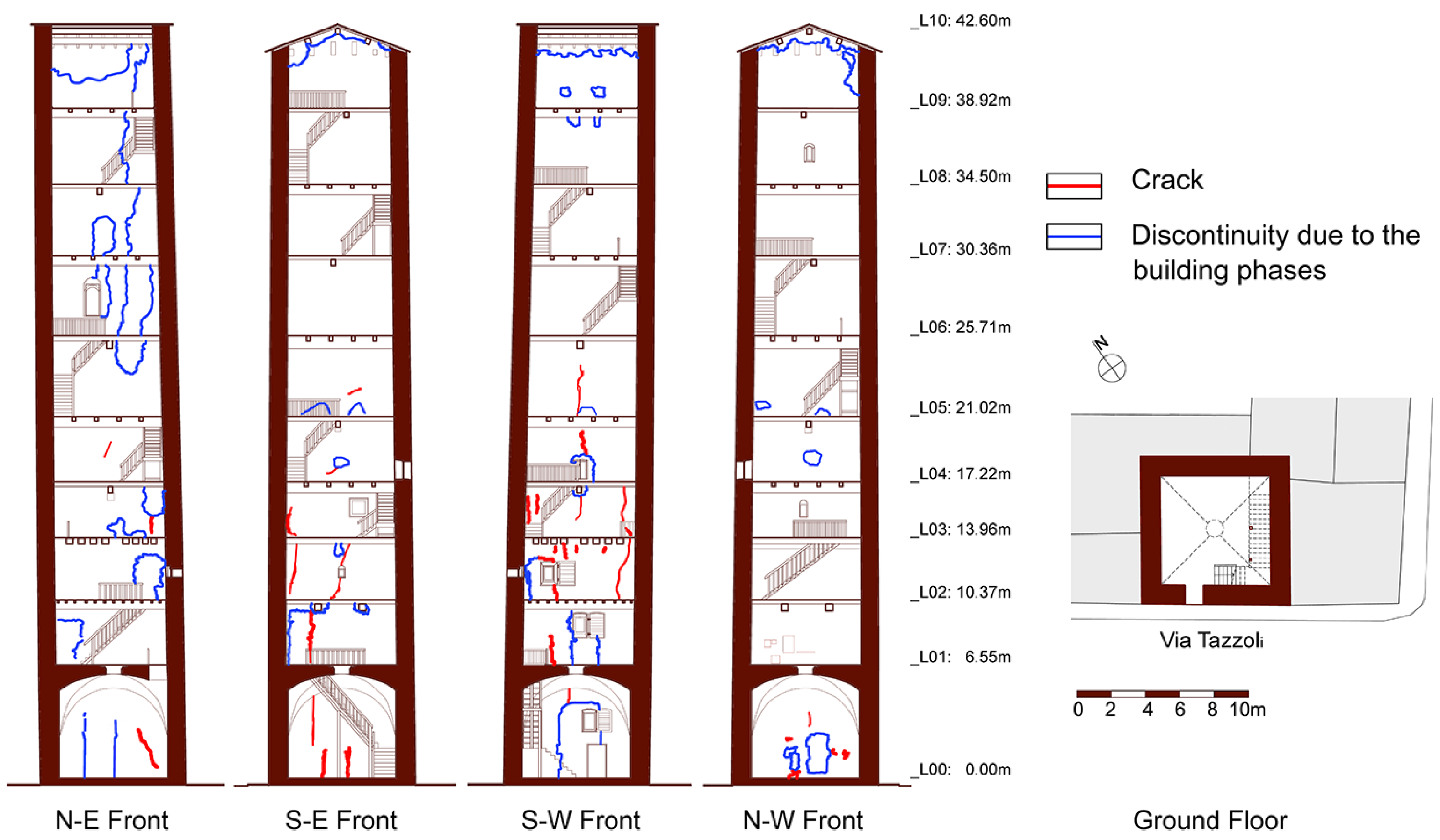 _L10: 42.60m
_L09: 38.92m
_L08: 34.50m
_L07: 30.36m
_L06: 25.71m
_L05: 21.02m
_L04: 17.22m
_L03: 13.96m
_L02: 10.37m
_L01: 6.55m
_L00: 0.00m

Crack

Discontinuity due to the building phases

N

Via Tazzoli

0 2 4 6 8 10m

N-E Front

S-E Front

S-W Front

N-W Front

Ground Floor