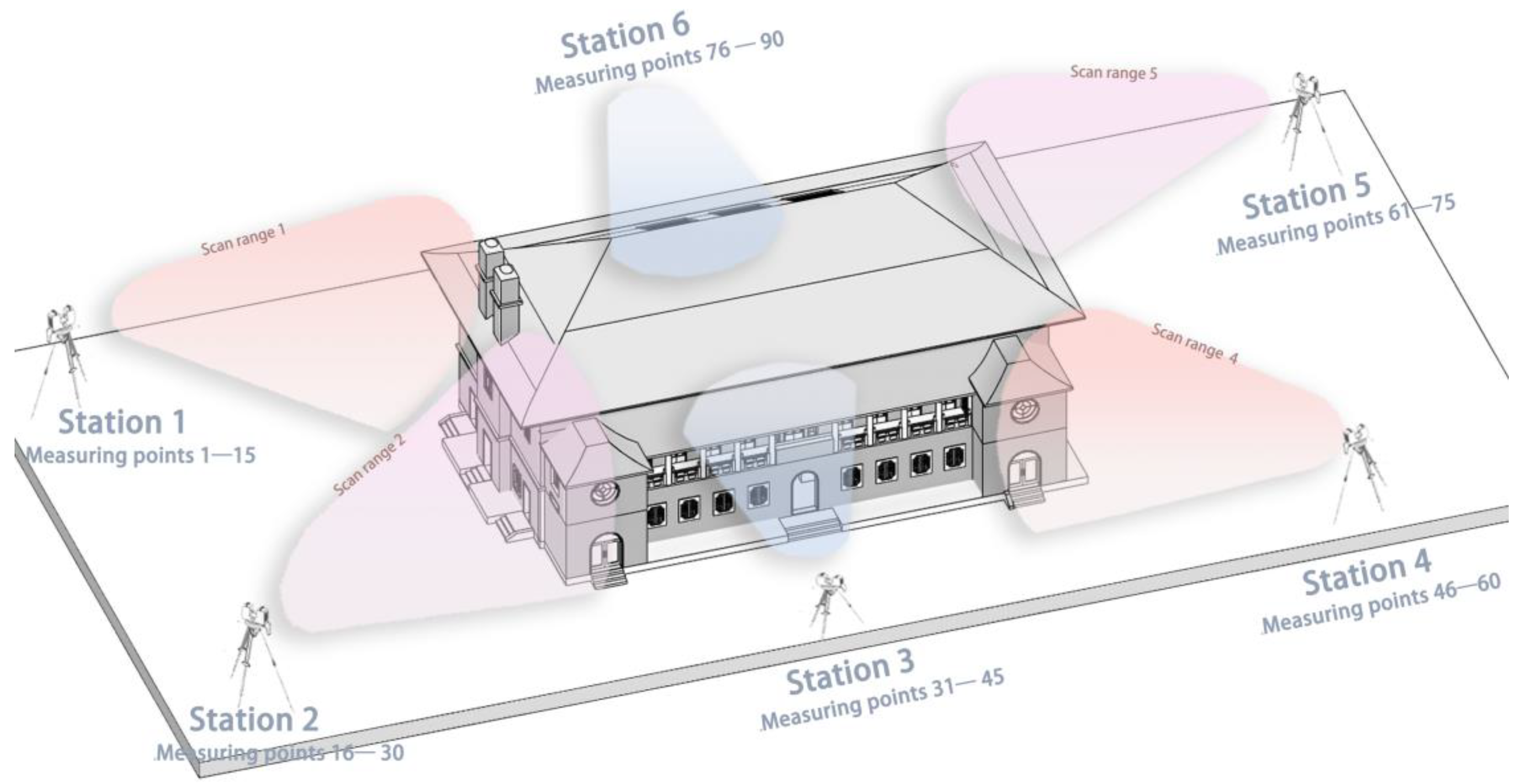 Station 6
Measuring points 76 — 90

Scan range 5

Station 5
Measuring points 61—75

Scan range 1

Scan range 4

Station 1
Measuring points 1—15

Scan range 2

Station 4
Measuring points 46—60

Station 3
Measuring points 31— 45

Station 2
Measuring points 16— 30