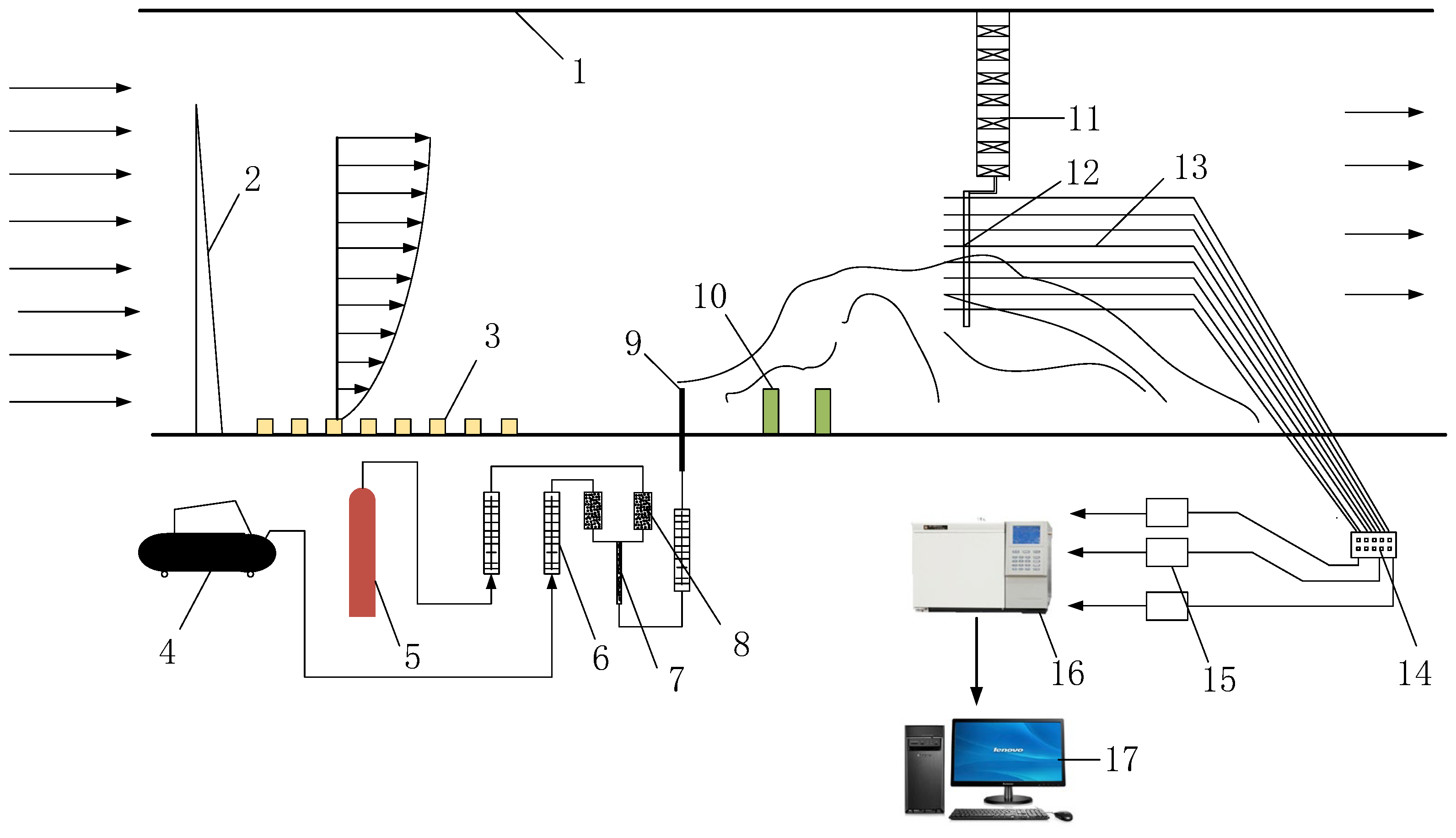 1
11
2
12
13
10
3
9
4
5
6
7
8
16
15
14
lenovo
17