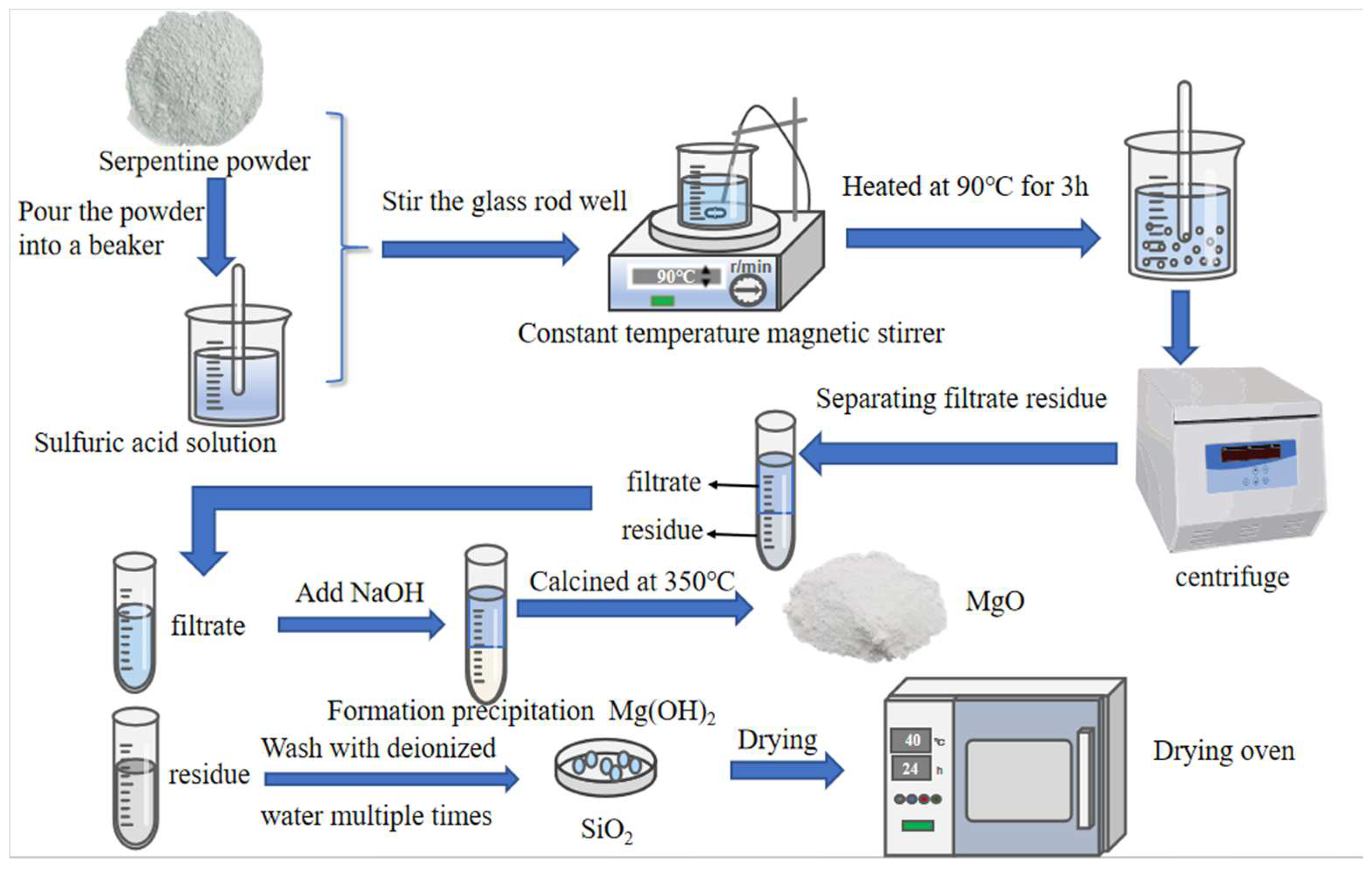 Serpentine powder

Pour the powder into a beaker

Sulfuric acid solution

Stir the glass rod well

90°C

r/min

Constant temperature magnetic stirrer

Heated at 90°C for 3h

Separating filtrate residue

centrifuge

filtrate

residue

filtrate

Add NaOH

Calcined at 350°C

MgO

Formation precipitation $Mg(OH)_2$

residue

Wash with deionized water multiple times

$SiO_2$

Drying

40 °C

24 h

Drying oven