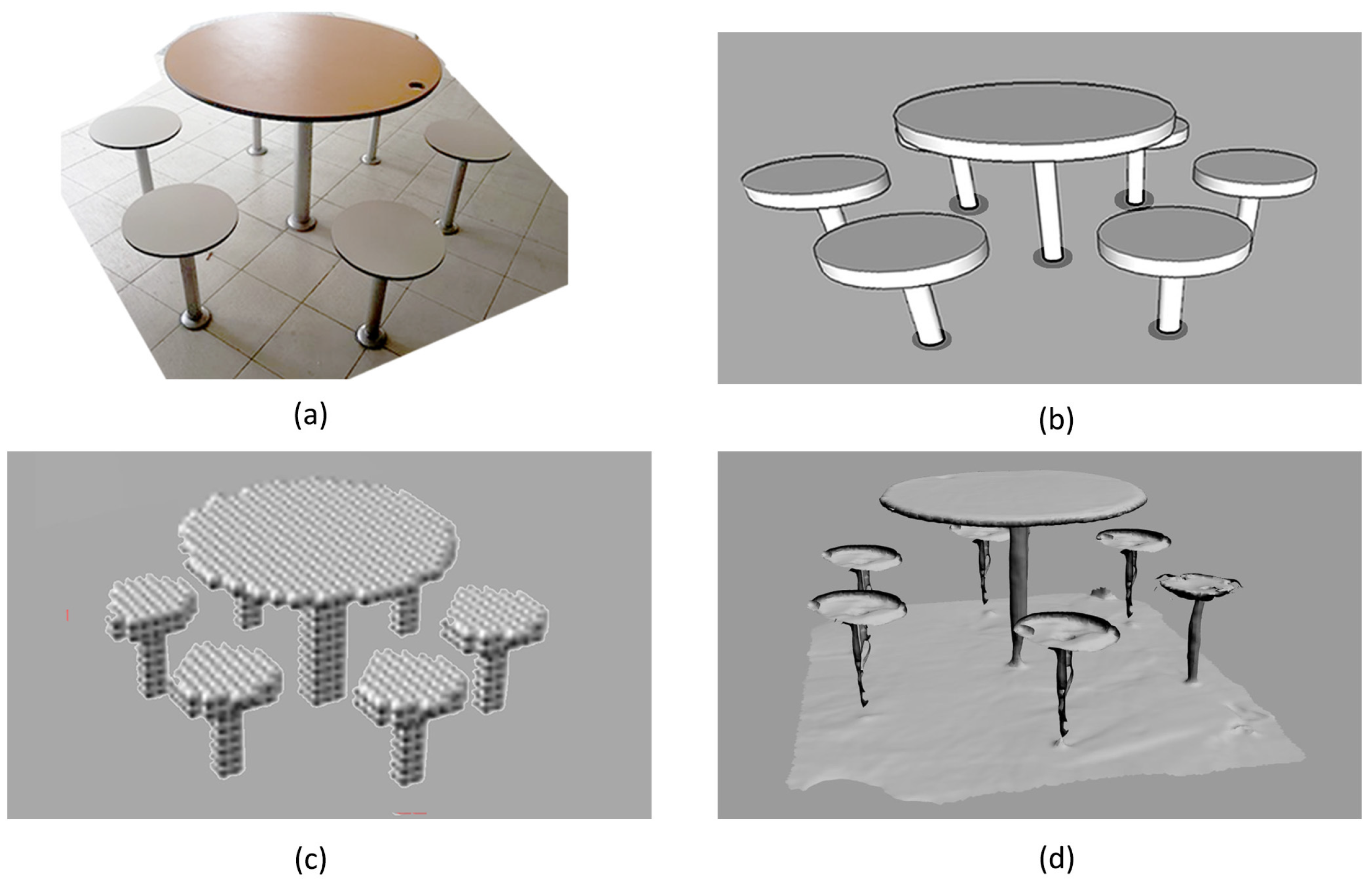 (a)

(b)

(c)

(d)