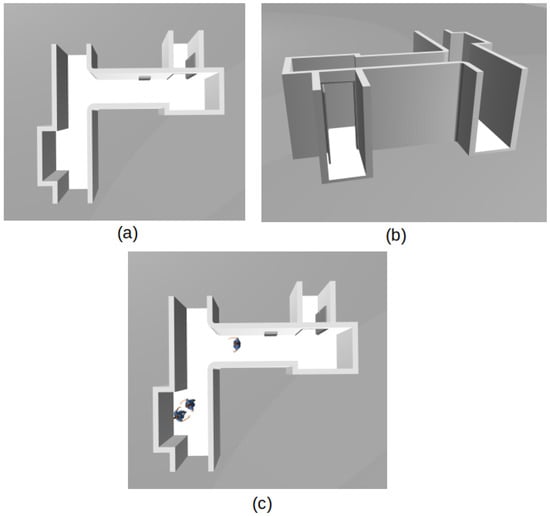 (a)

(b)

(c)