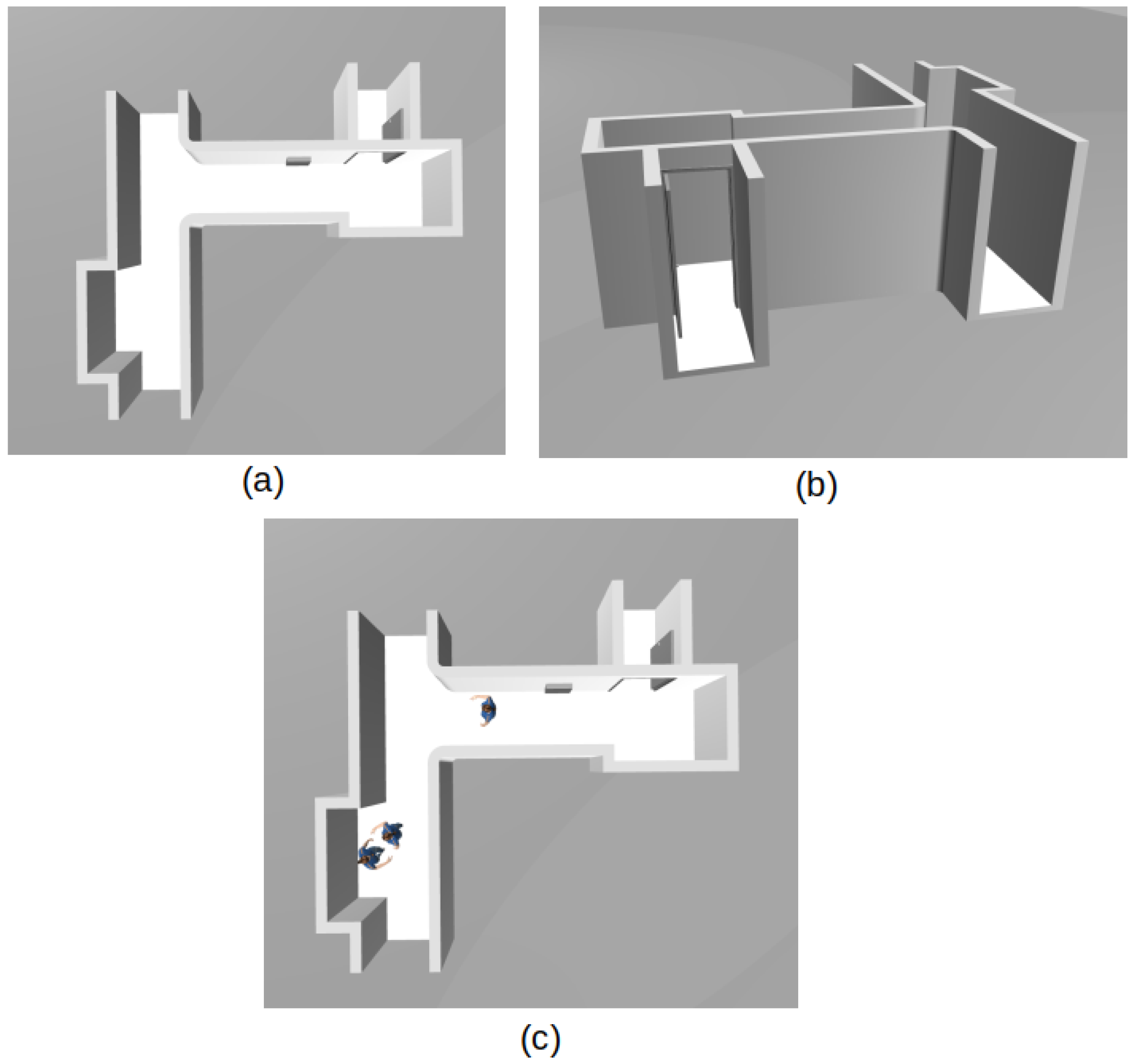 (a)

(b)

(c)