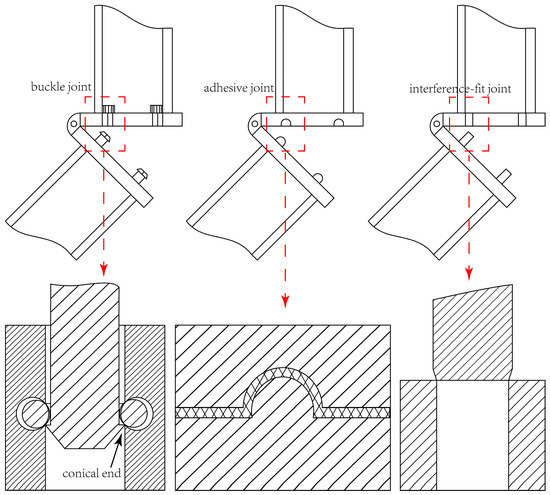 buckle joint

adhesive joint

interference-fit joint

conical end