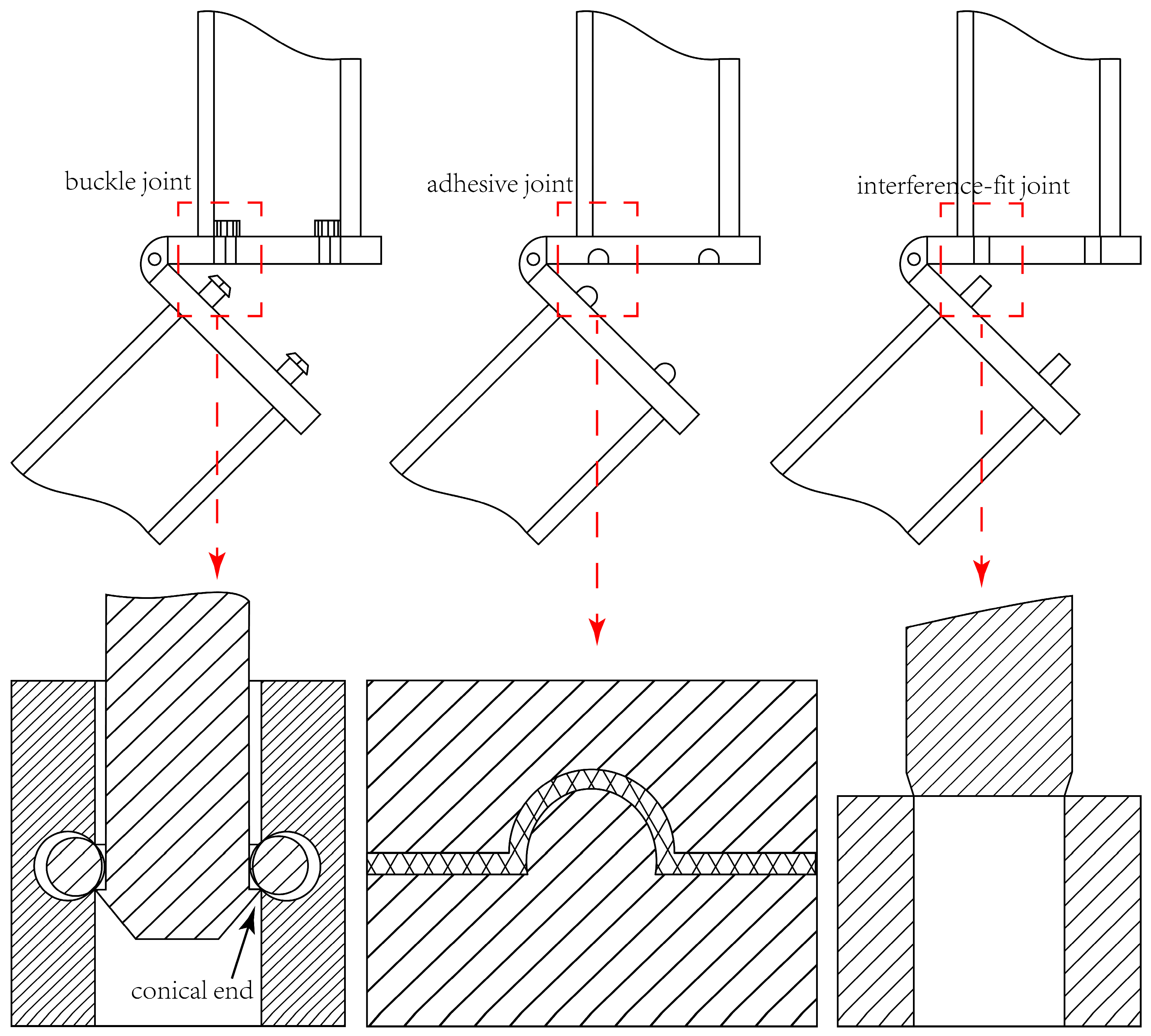 buckle joint

adhesive joint

interference-fit joint

conical end