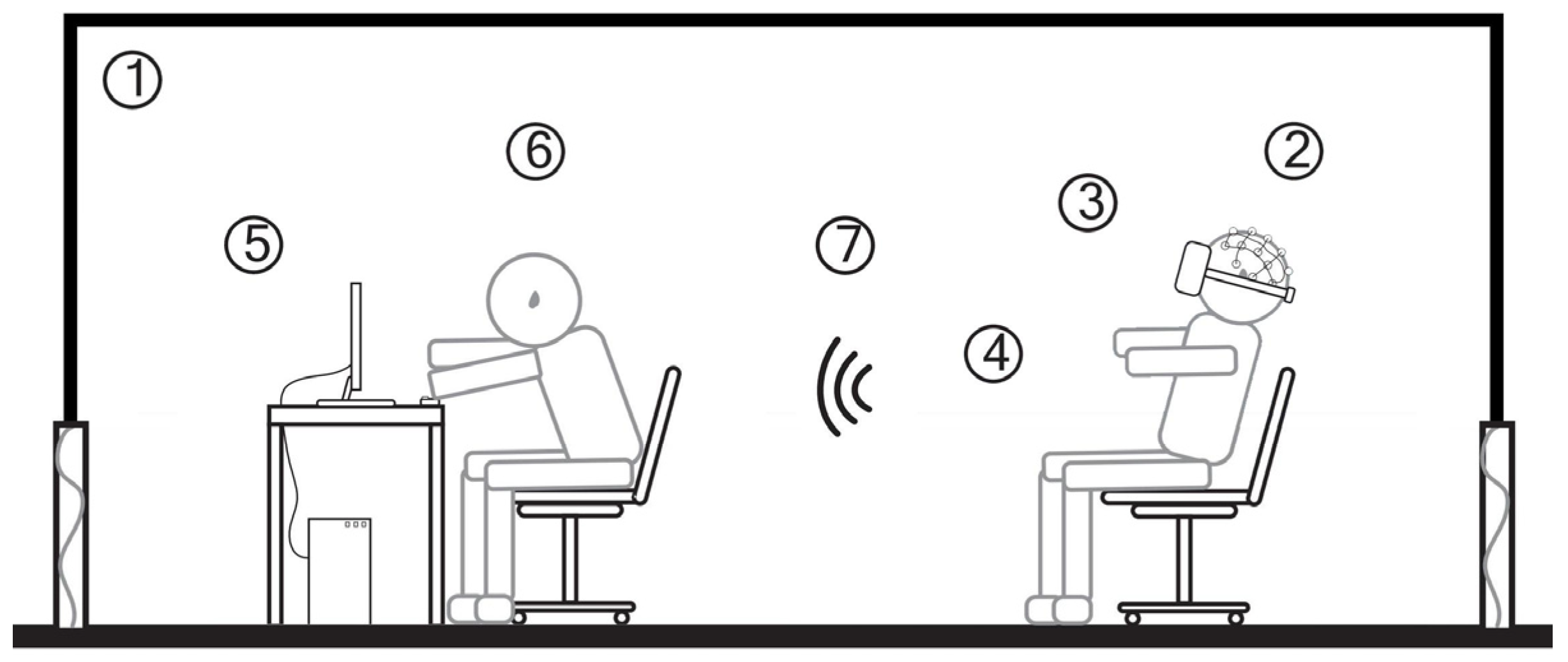 ①
⑥
②
③
⑤
⑦
④