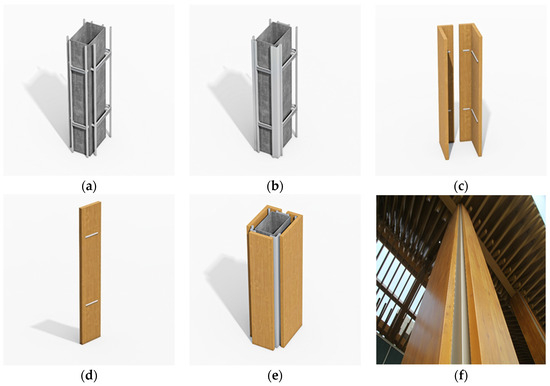 (a)

(b)

(c)

(d)

(e)

(f)