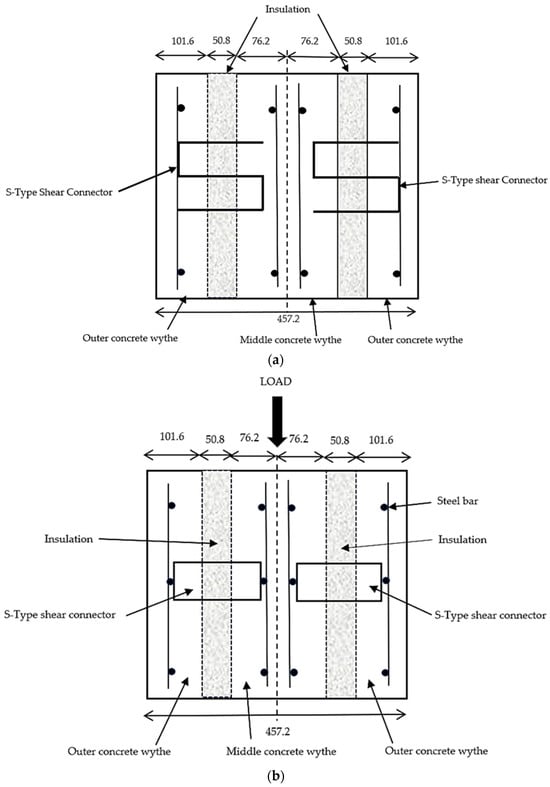 Insulation

101.6 50.8 76.2 76.2 50.8 101.6

S-Type Shear Connector

S-Type shear Connector

457.2

Outer concrete wythe

Middle concrete wythe

Outer concrete wythe

(a)

LOAD

101.6 50.8 76.2 76.2 50.8 101.6

Steel bar

Insulation

Insulation

S-Type shear connector

S-Type shear connector

457.2

Outer concrete wythe

Middle concrete wythe

Outer concrete wythe

(b)