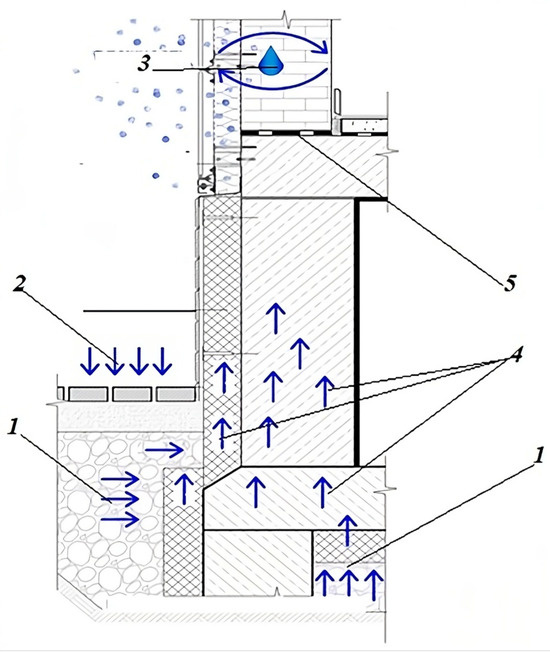 3
5
2
4
1
1