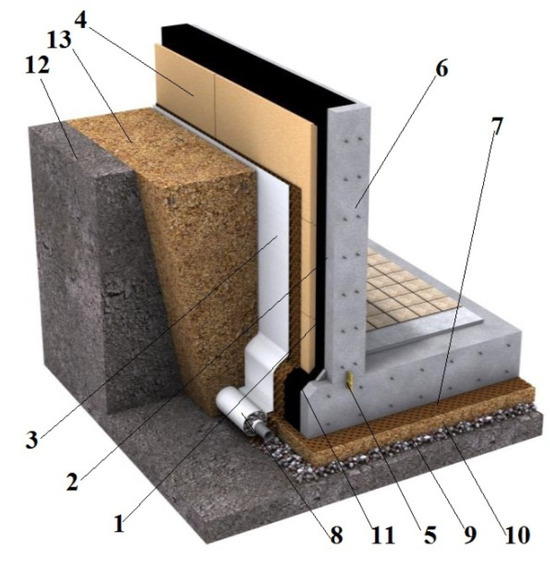 4
13
12
6
7
3
2
1
8
11
5
9
10