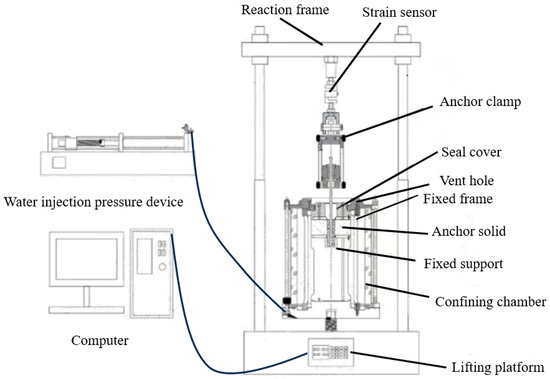 Reaction frame
Strain sensor
Anchor clamp
Seal cover
Vent hole
Fixed frame
Anchor solid
Fixed support
Confining chamber
Lifting platform
Water injection pressure device
Computer