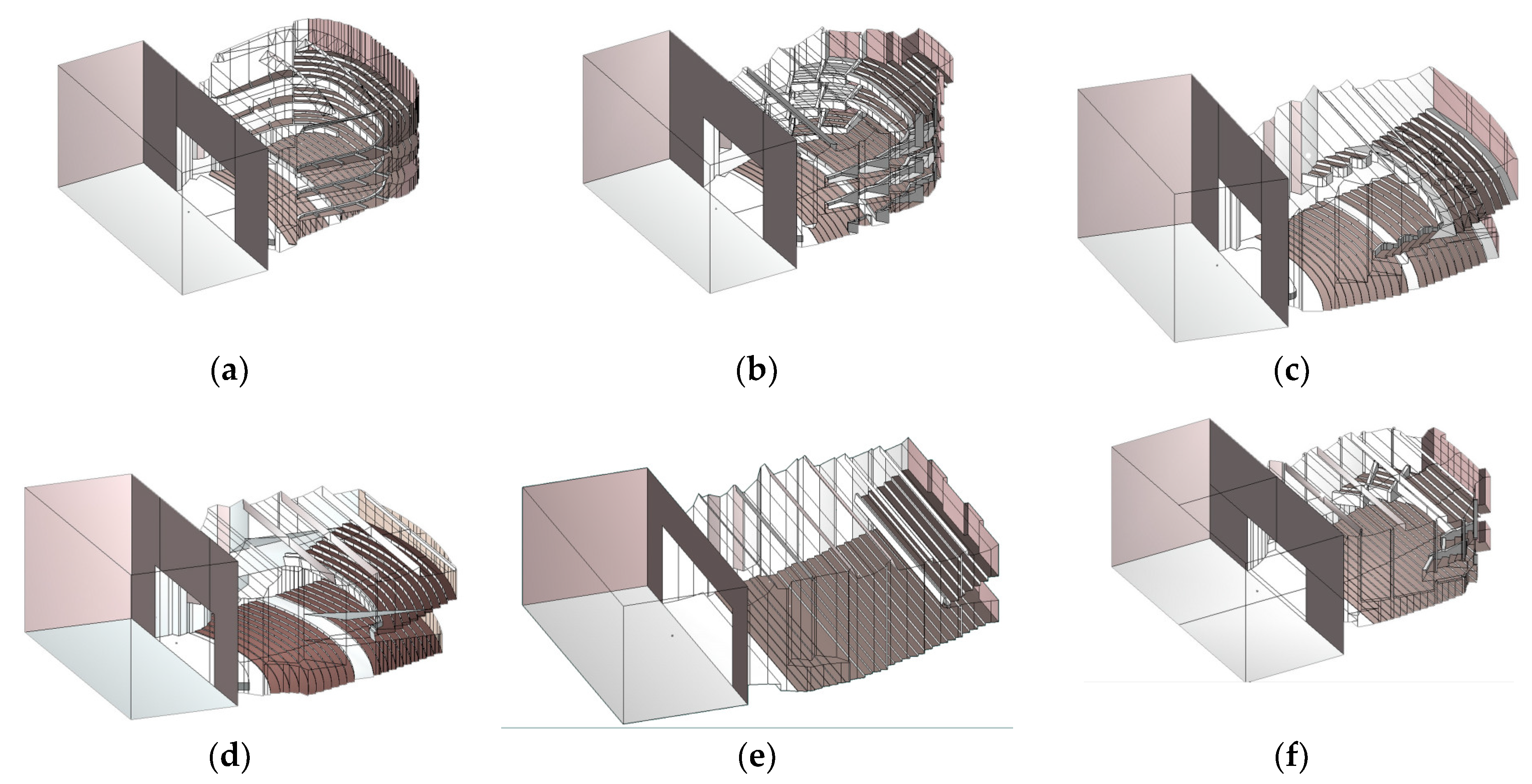 (a)

(b)

(c)

(d)

(e)

(f)