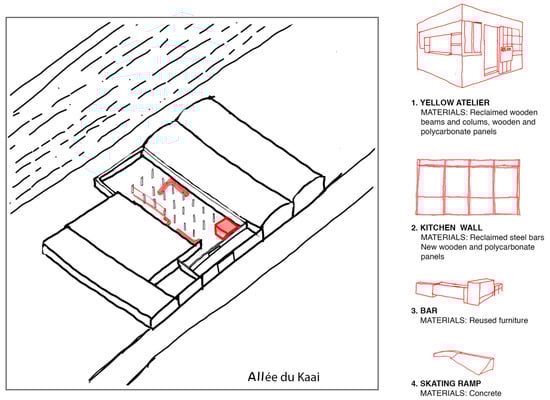 Allée du Kaai

1. YELLOW ATELIER
MATERIALS: Reclaimed wooden beams and colums, wooden and polycarbonate panels

2. KITCHEN WALL
MATERIALS: Reclaimed steel bars New wooden and polycarbonate panels

3. BAR
MATERIALS: Reused furniture

4. SKATING RAMP
MATERIALS: Concrete