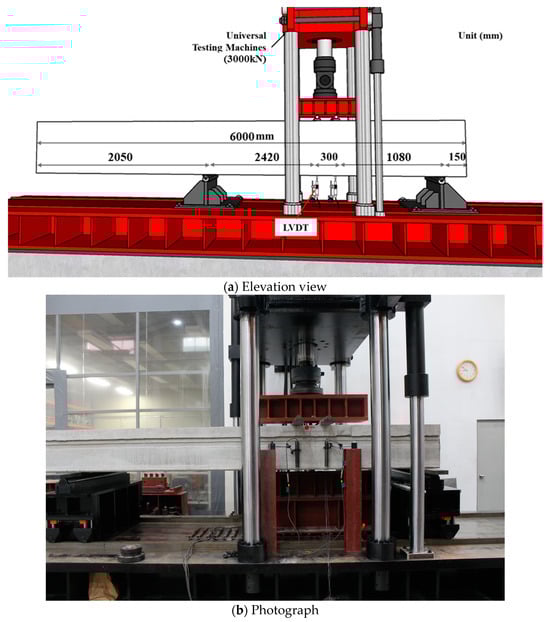 Universal Testing Machines (3000kN)

Unit (mm)

6000mm

2050

2420

300

1080

150

LVDT

(a) Elevation view

(b) Photograph