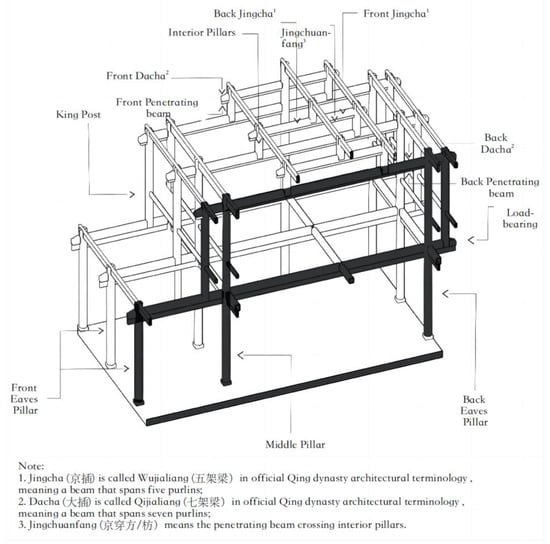 Back Jingcha$^1$

Front Jingcha$^1$

Interior Pillars

Jingchuanfang$^3$

Front Dacha$^2$

Front Penetrating beam

King Post

Back Dacha$^2$

Back Penetrating beam

Load-bearing

Front Eaves Pillar

Back Eaves Pillar

Middle Pillar

Note:
1. Jingcha (京插) is called Wujialiang (五架梁) in official Qing dynasty architectural terminology , meaning a beam that spans five purlins;
2. Dacha (大插) is called Qijialiang (七架梁) in official Qing dynasty architectural terminology , meaning a beam that spans seven purlins;
3. Jingchuanfang (京穿方/枋) means the penetrating beam crossing interior pillars.