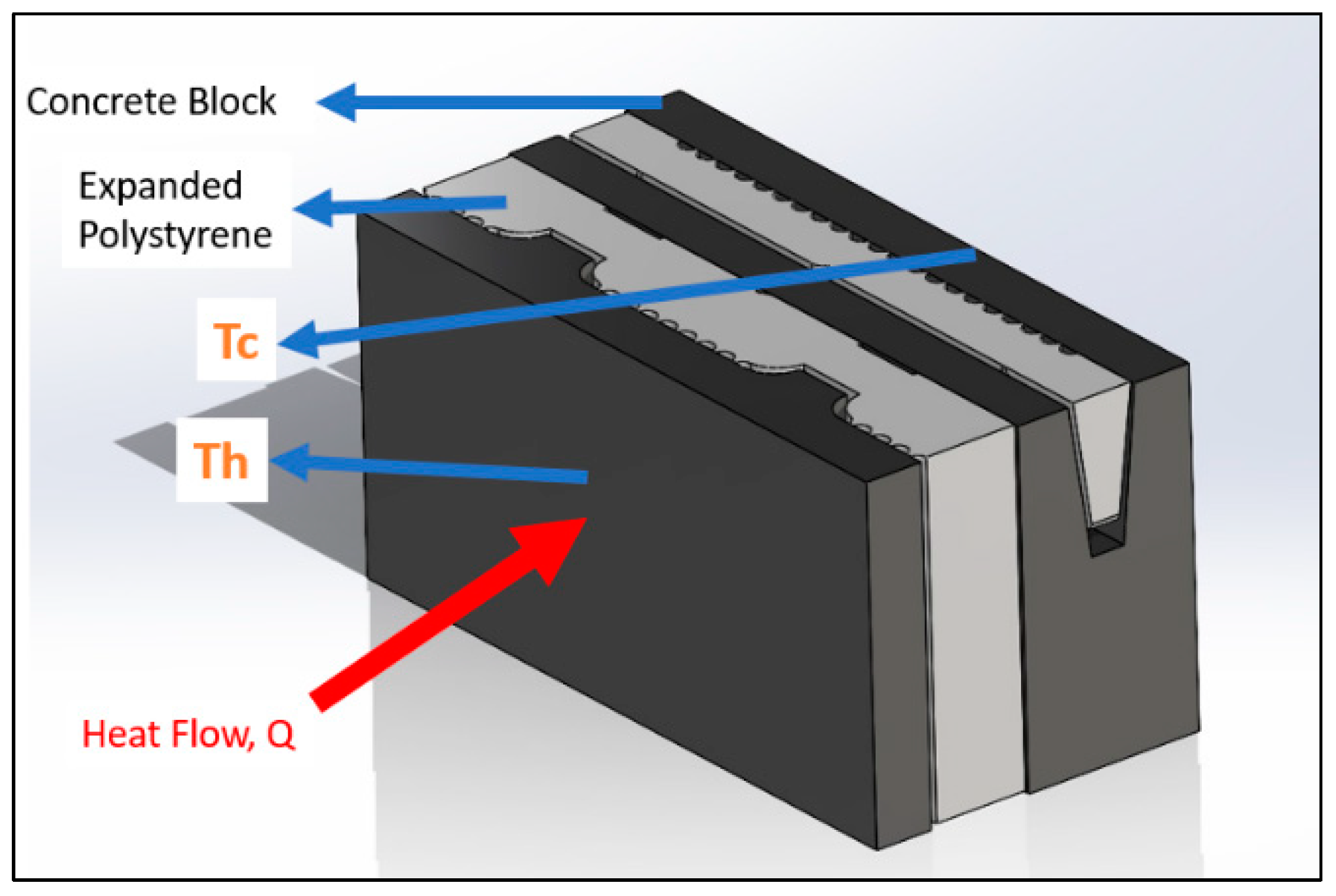 Concrete Block

Expanded Polystyrene

Tc

Th

Heat Flow, Q