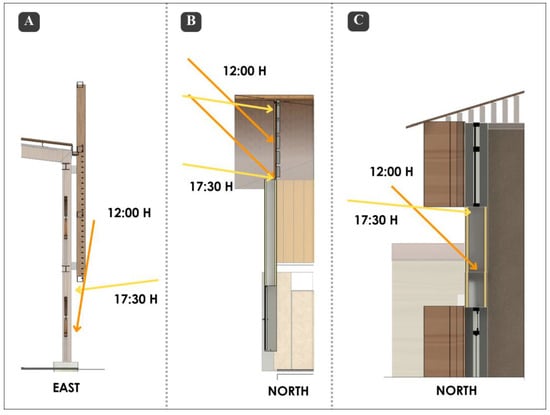 A

12:00 H

17:30 H

EAST

B

12:00 H

17:30 H

NORTH

C

12:00 H

17:30 H

NORTH