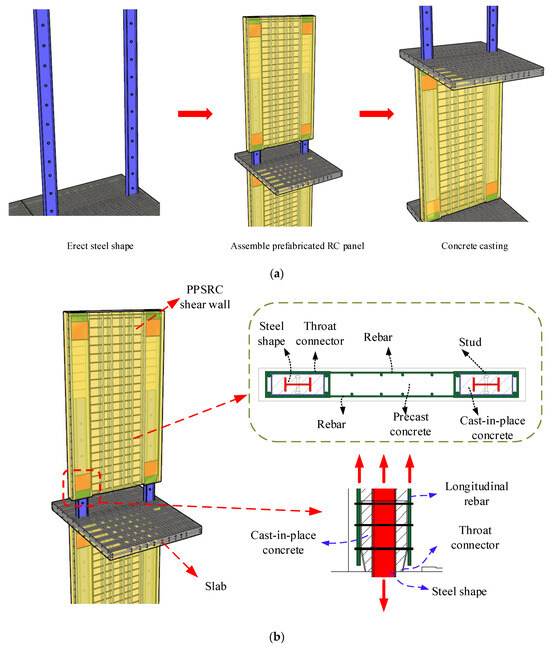 Erect steel shape

Assemble prefabricated RC panel

Concrete casting

(a)

PPSRC shear wall

Steel shape

Throat connector

Rebar

Stud

Rebar

Precast concrete

Cast-in-place concrete

Longitudinal rebar

Throat connector

Cast-in-place concrete

Steel shape

Slab

(b)