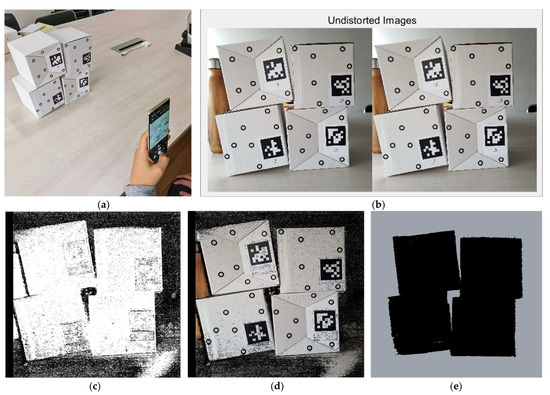 Undistorted Images

(a)

(b)

(c)

(d)

(e)