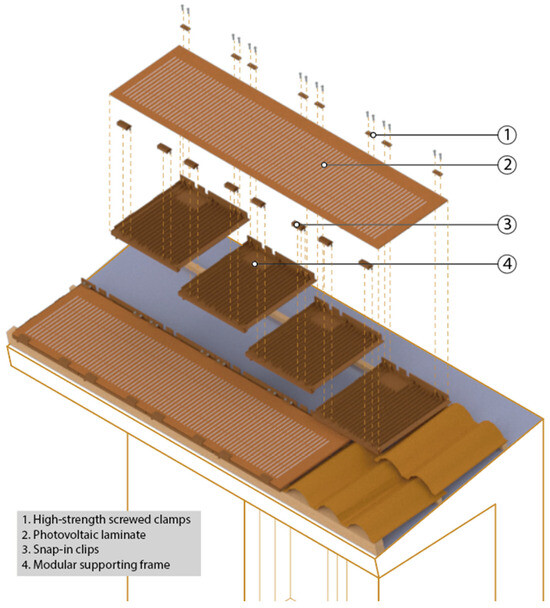 1
2
3
4

1. High-strength screwed clamps
2. Photovoltaic laminate
3. Snap-in clips
4. Modular supporting frame