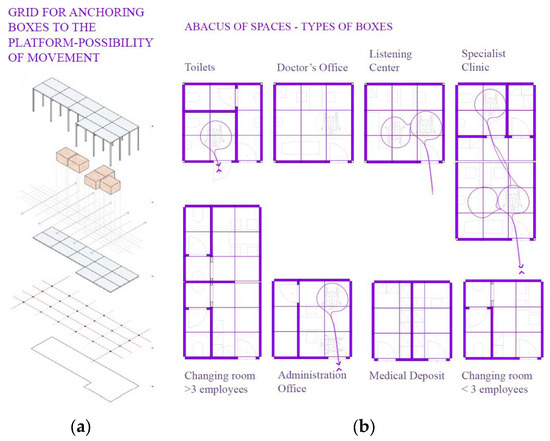 GRID FOR ANCHORING BOXES TO THE PLATFORM-POSSIBILITY OF MOVEMENT

ABACUS OF SPACES - TYPES OF BOXES

Toilets

Doctor's Office

Listening Center

Specialist Clinic

Changing room >3 employees

Administration Office

Medical Deposit

Changing room < 3 employees

(a)

(b)