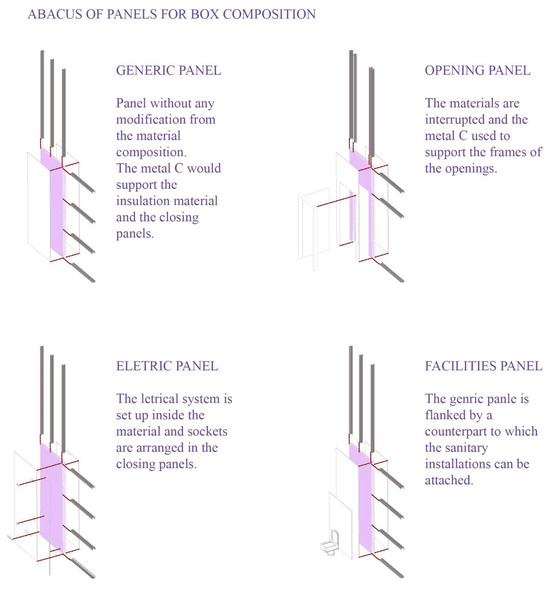 ABACUS OF PANELS FOR BOX COMPOSITION

GENERIC PANEL

Panel without any modification from the material composition. The metal C would support the insulation material and the closing panels.

OPENING PANEL

The materials are interrupted and the metal C used to support the frames of the openings.

ELETRIC PANEL

The letrical system is set up inside the material and sockets are arranged in the closing panels.

FACILITIES PANEL

The genric panle is flanked by a counterpart to which the sanitary installations can be attached.