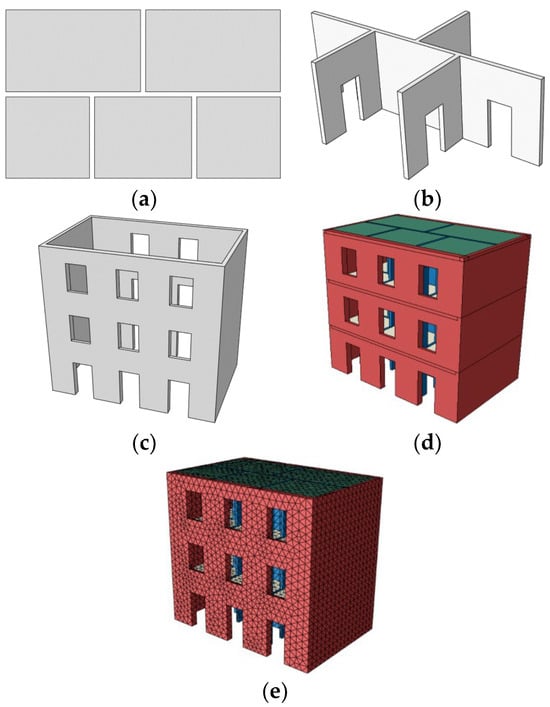 (a)

(b)

(c)

(d)

(e)