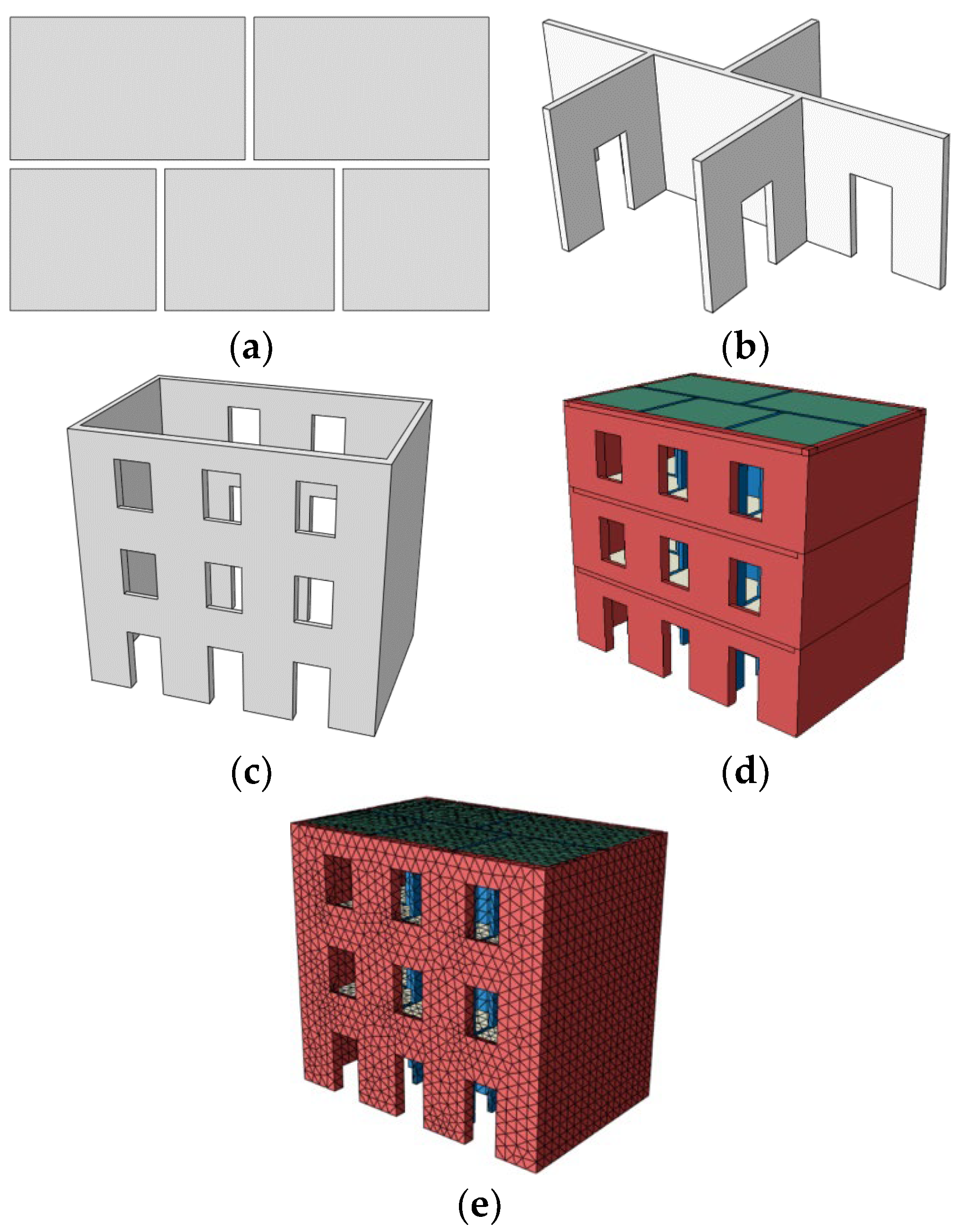 (a)

(b)

(c)

(d)

(e)